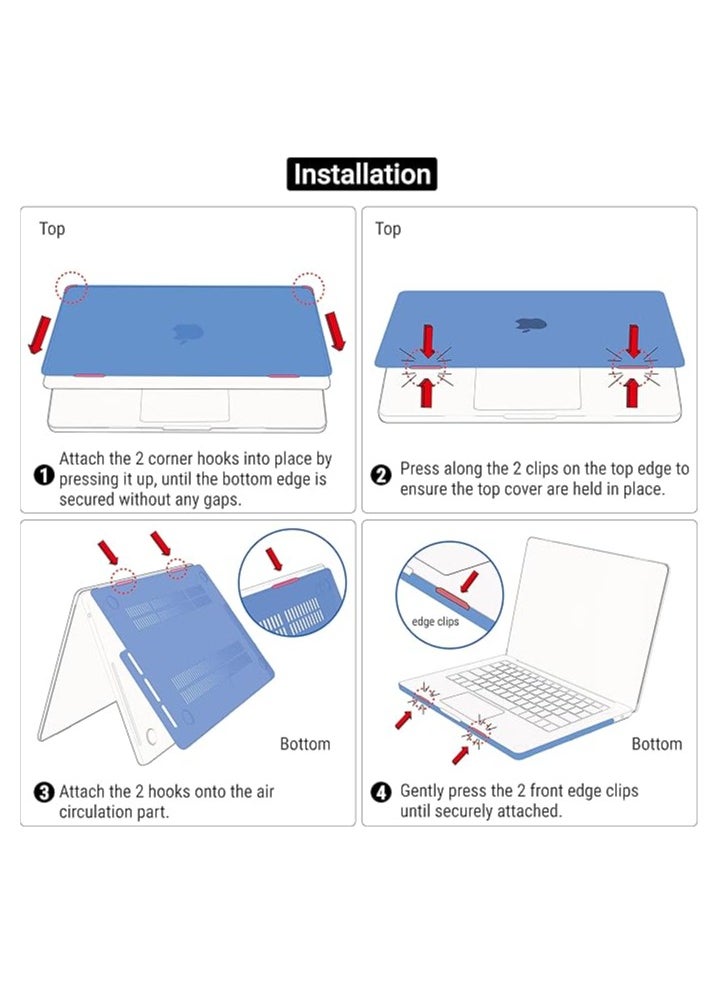 Installation

Top

1 Attach the 2 corner hooks into place by pressing it up, until the bottom edge is secured without any gaps.

Top

2 Press along the 2 clips on the top edge to ensure the top cover are held in place.

Bottom

3 Attach the 2 hooks onto the air circulation part.

edge clips

Bottom

4 Gently press the 2 front edge clips until securely attached.