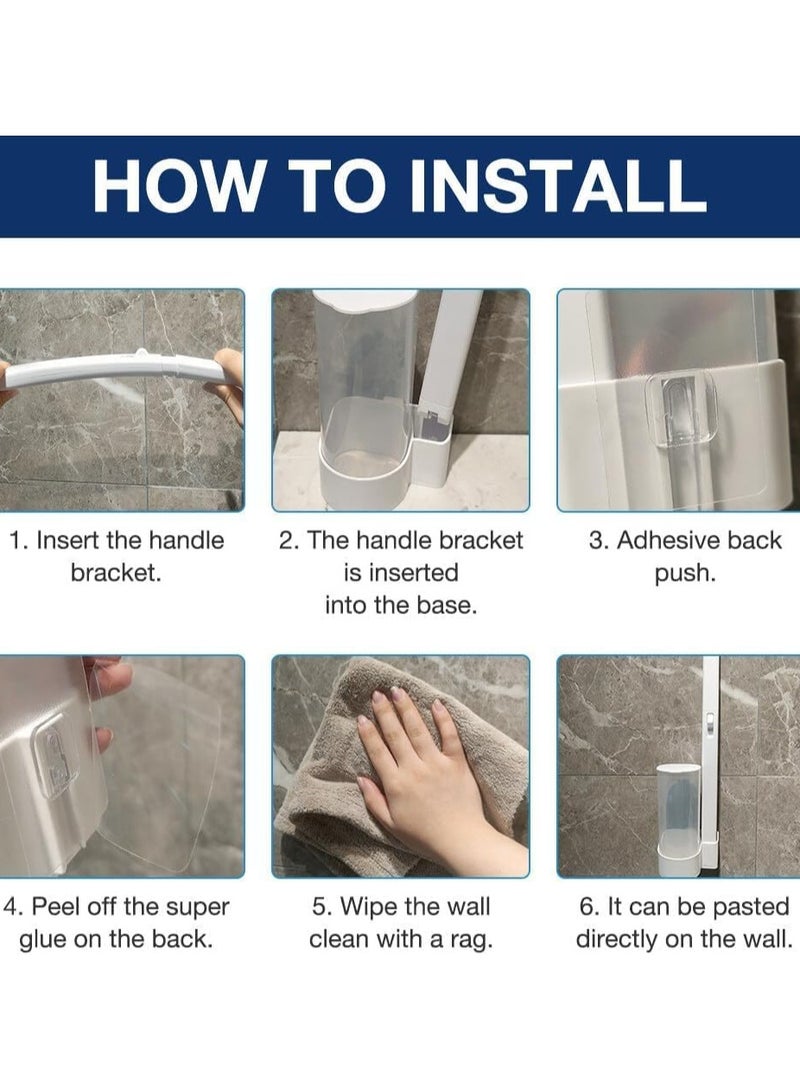 HOW TO INSTALL

1. Insert the handle bracket.

2. The handle bracket is inserted into the base.

3. Adhesive back push.

4. Peel off the super glue on the back.

5. Wipe the wall clean with a rag.

6. It can be pasted directly on the wall.