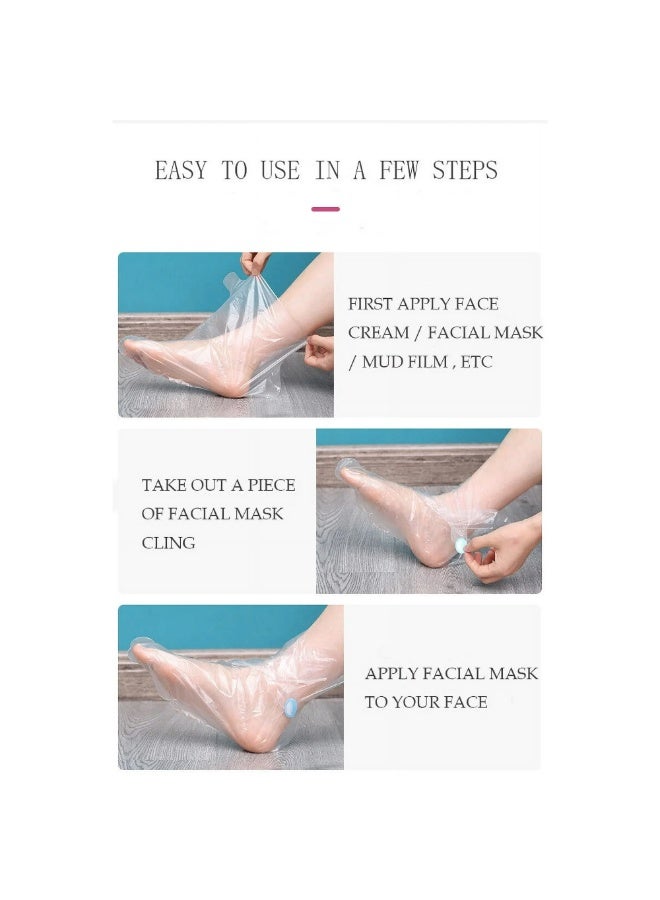 EASY TO USE IN A FEW STEPS

FIRST APPLY FACE CREAM / FACIAL MASK / MUD FILM , ETC

TAKE OUT A PIECE OF FACIAL MASK CLING

APPLY FACIAL MASK TO YOUR FACE