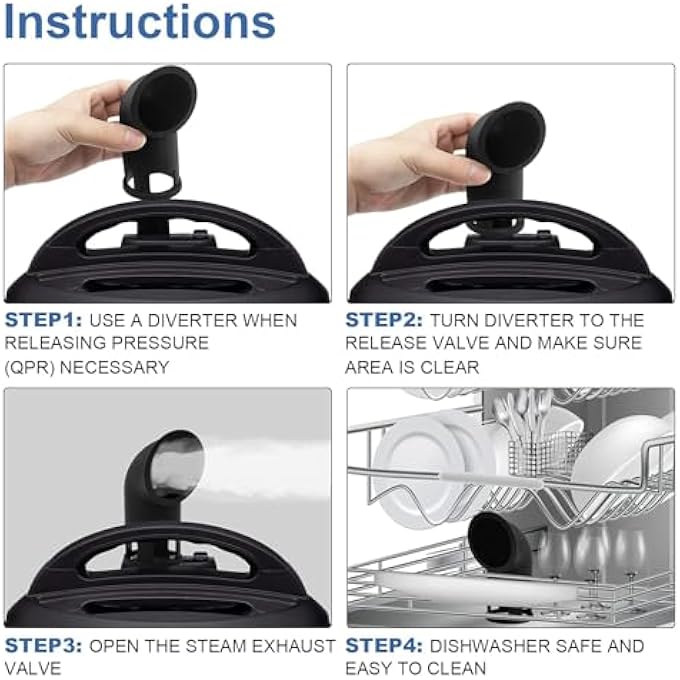 Instructions

STEP1: USE A DIVERTER WHEN RELEASING PRESSURE (QPR) NECESSARY

STEP2: TURN DIVERTER TO THE RELEASE VALVE AND MAKE SURE AREA IS CLEAR

STEP3: OPEN THE STEAM EXHAUST VALVE

STEP4: DISHWASHER SAFE AND EASY TO CLEAN