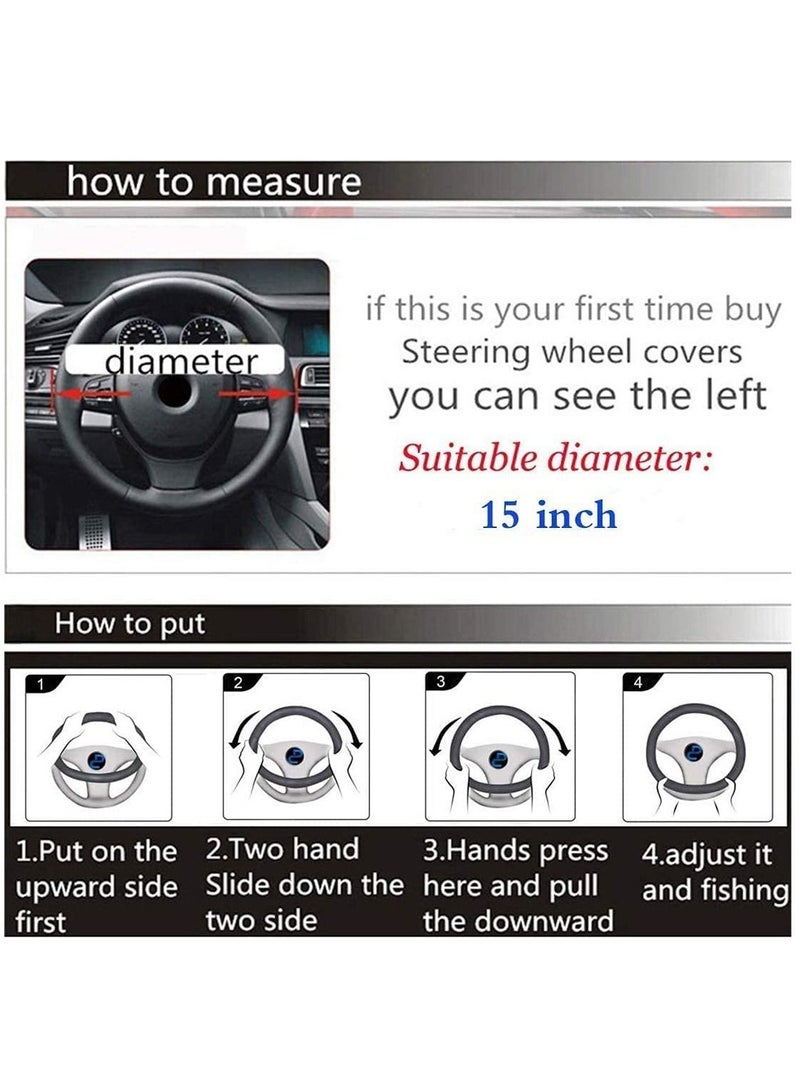 how to measure

diameter

if this is your first time buy
Steering wheel covers
you can see the left

Suitable diameter:
15 inch

How to put

1

2

3

4

1.Put on the upward side first

2.Two hand Slide down the two side

3.Hands press here and pull the downward

4.adjust it and fishing