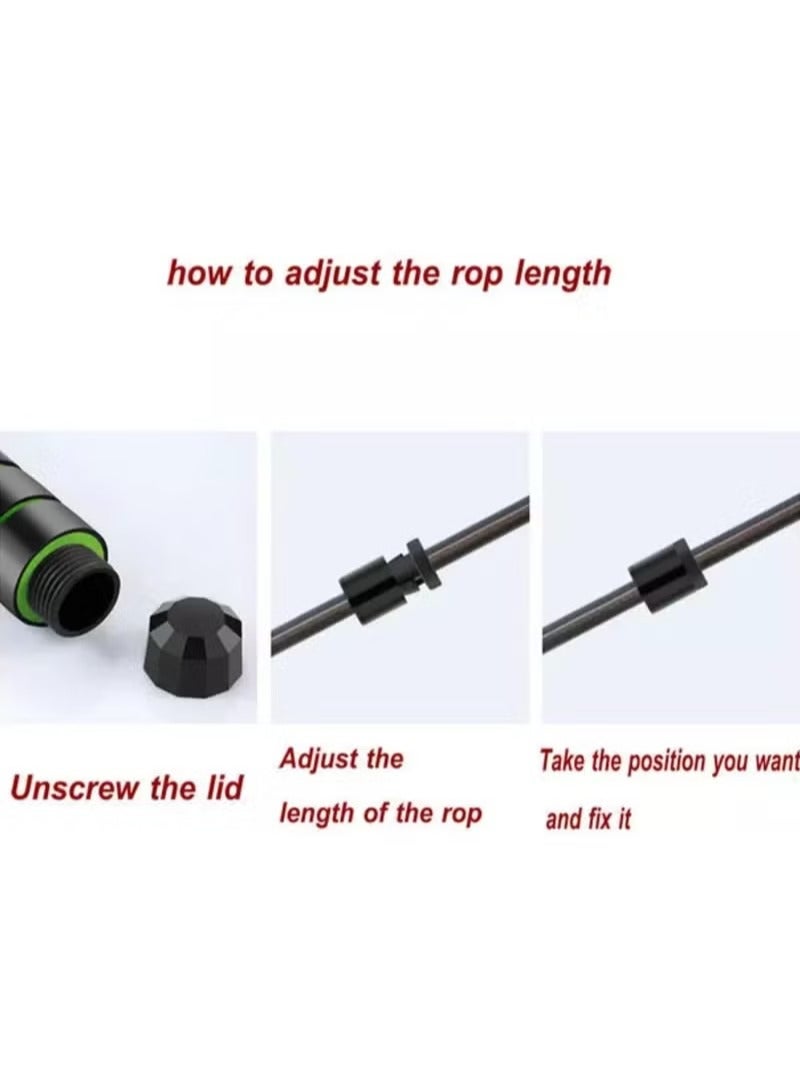 how to adjust the rop length

Unscrew the lid

Adjust the length of the rop

Take the position you want and fix it