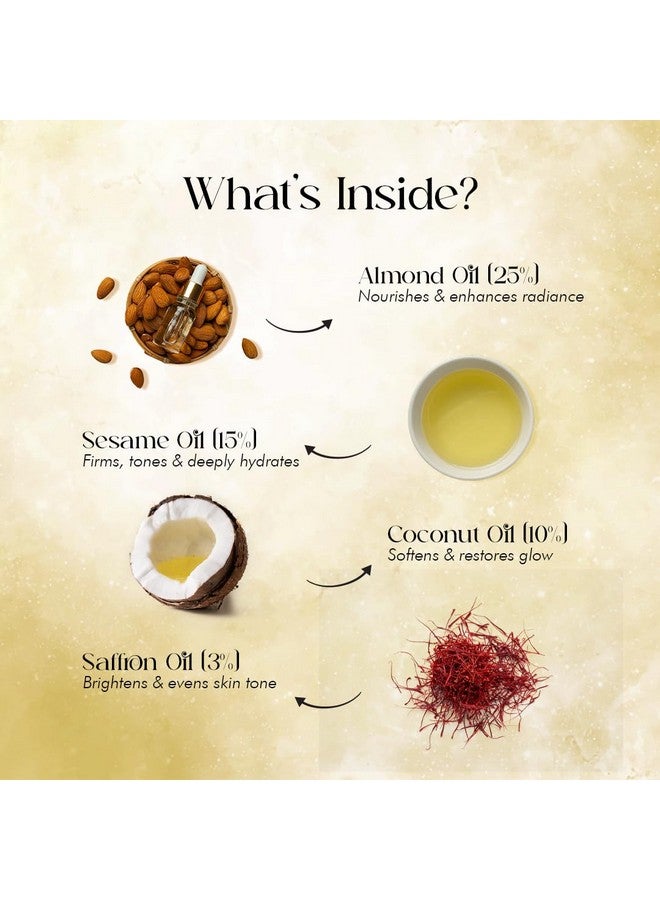 What's Inside?

Almond Oil (25%)
Nourishes & enhances radiance

Sesame Oil (15%)
Firms, tones & deeply hydrates

Coconut Oil (10%)
Softens & restores glow

Saffron Oil (3%)
Brightens & evens skin tone