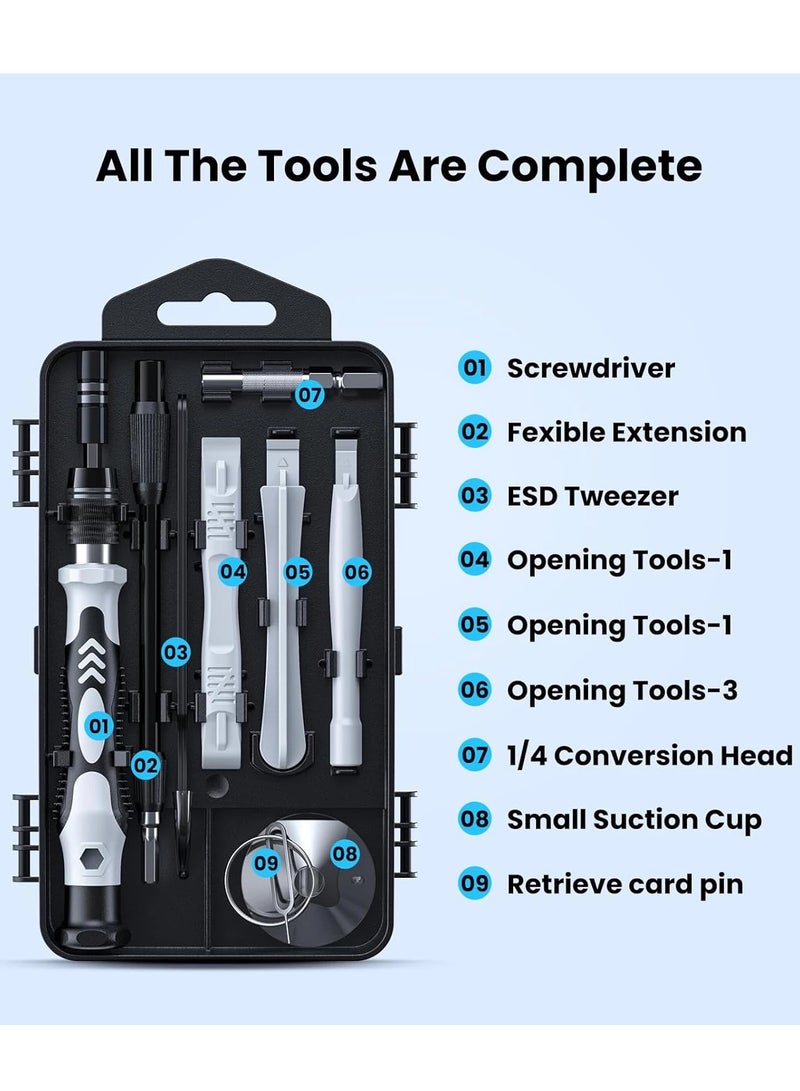 All The Tools Are Complete

07

04 05 06

03

01

02

09 08

01 Screwdriver

02 Fexible Extension

03 ESD Tweezer

04 Opening Tools-1

05 Opening Tools-1

06 Opening Tools-3

07 1/4 Conversion Head

08 Small Suction Cup

09 Retrieve card pin