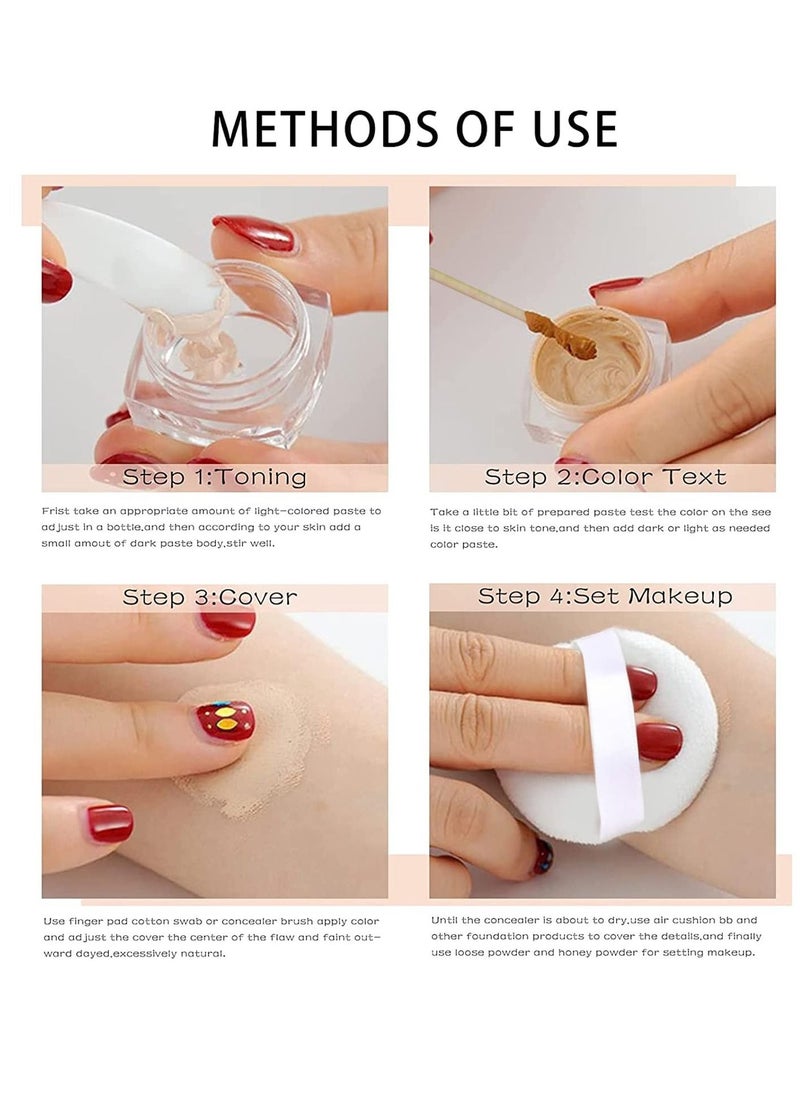 METHODS OF USE

Step 1:Toning

Frist take an appropriate amount of light-colored paste to adjust in a bottle,and then according to your skin add a small amout of dark paste body,stir well.

Step 2:Color Text

Take a little bit of prepared paste test the color on the see is it close to skin tone,and then add dark or light as needed color paste.

Step 3:Cover

Use finger pad cotton swab or concealer brush apply color and adjust the cover the center of the flaw and faint outward dayed,excessively natural.

Step 4:Set Makeup

Until the concealer is about to dry,use air cushion bb and other foundation products to cover the details,and finally use loose powder and honey powder for setting makeup.