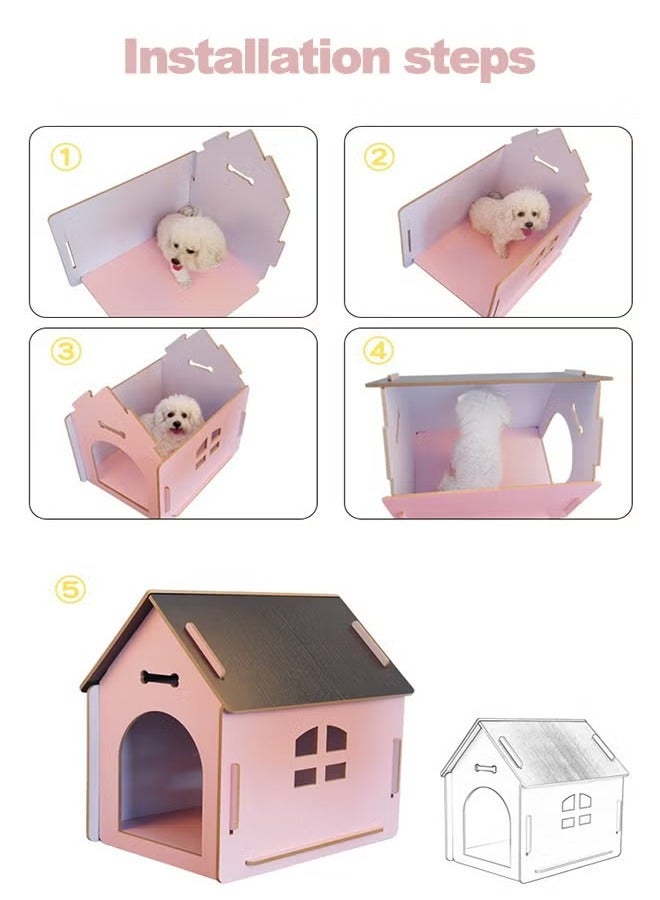 Installation steps

①

②

③

④

⑤