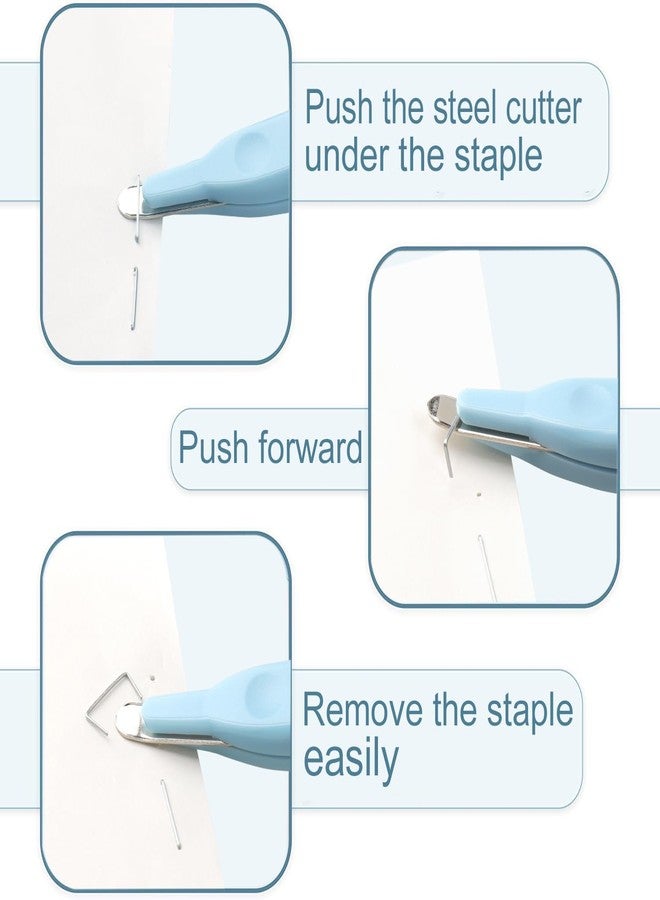 Push the steel cutter under the staple

Push forward

Remove the staple easily