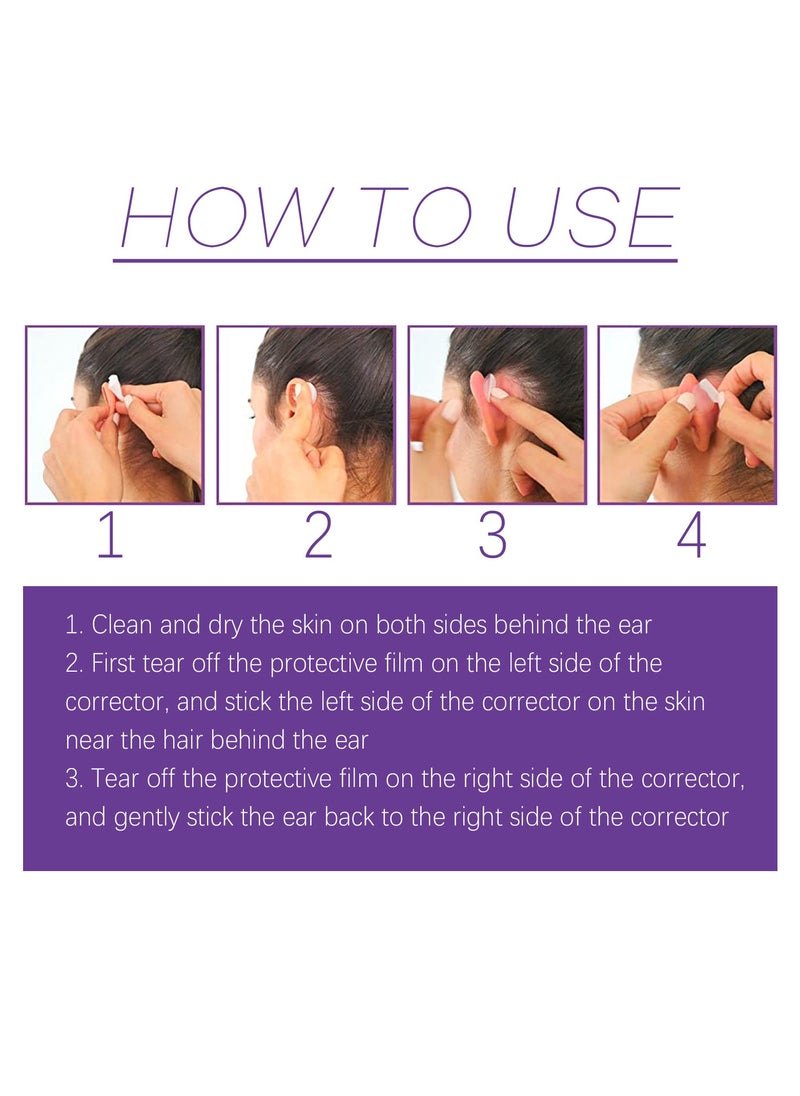 HOW TO USE

1

2

3

4

1. Clean and dry the skin on both sides behind the ear
2. First tear off the protective film on the left side of the corrector, and stick the left side of the corrector on the skin near the hair behind the ear
3. Tear off the protective film on the right side of the corrector, and gently stick the ear back to the right side of the corrector