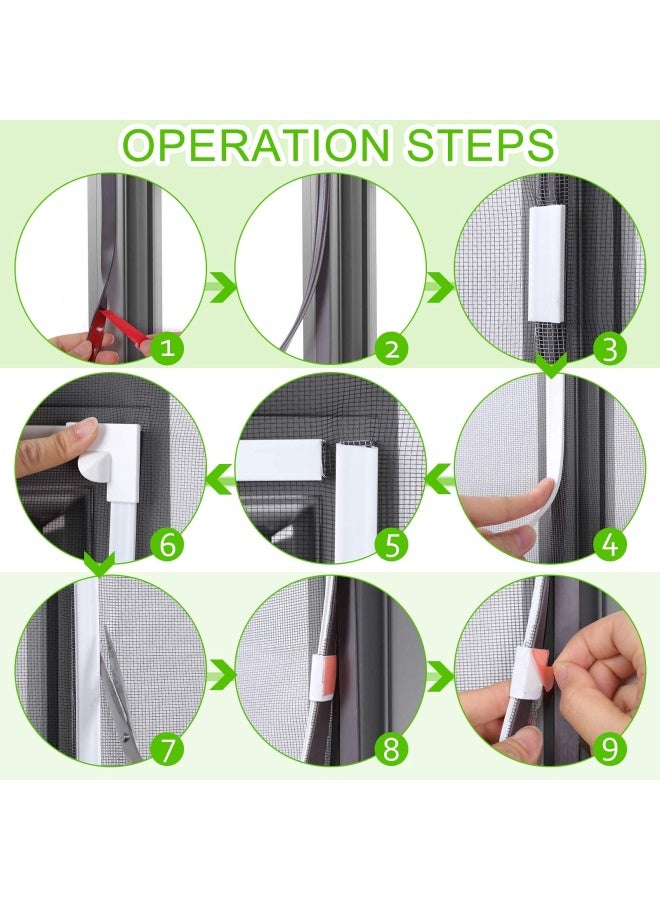 OPERATION STEPS

1

2

3

6

5

4

7

8

9