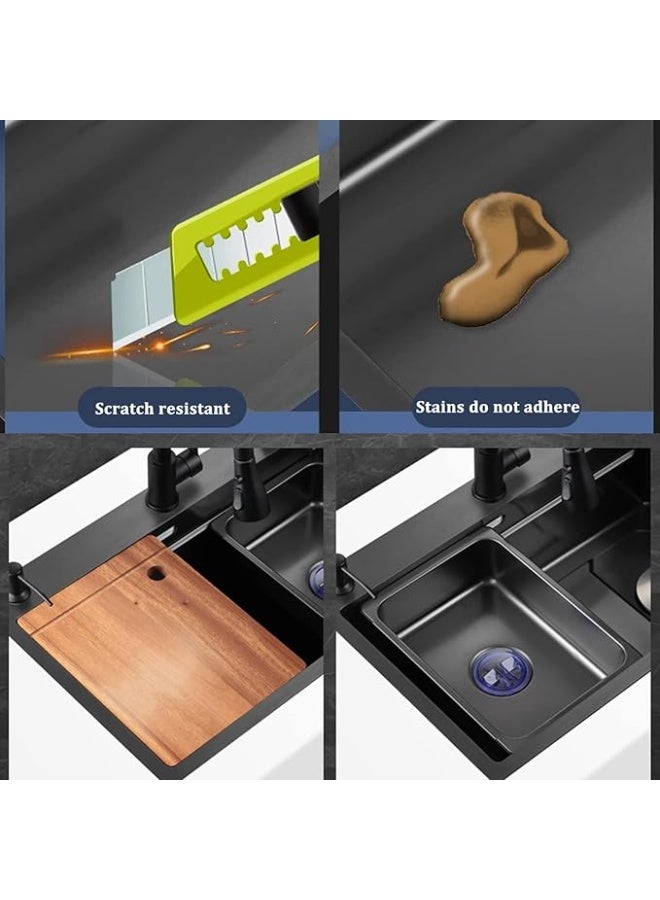 Scratch resistant

Stains do not adhere