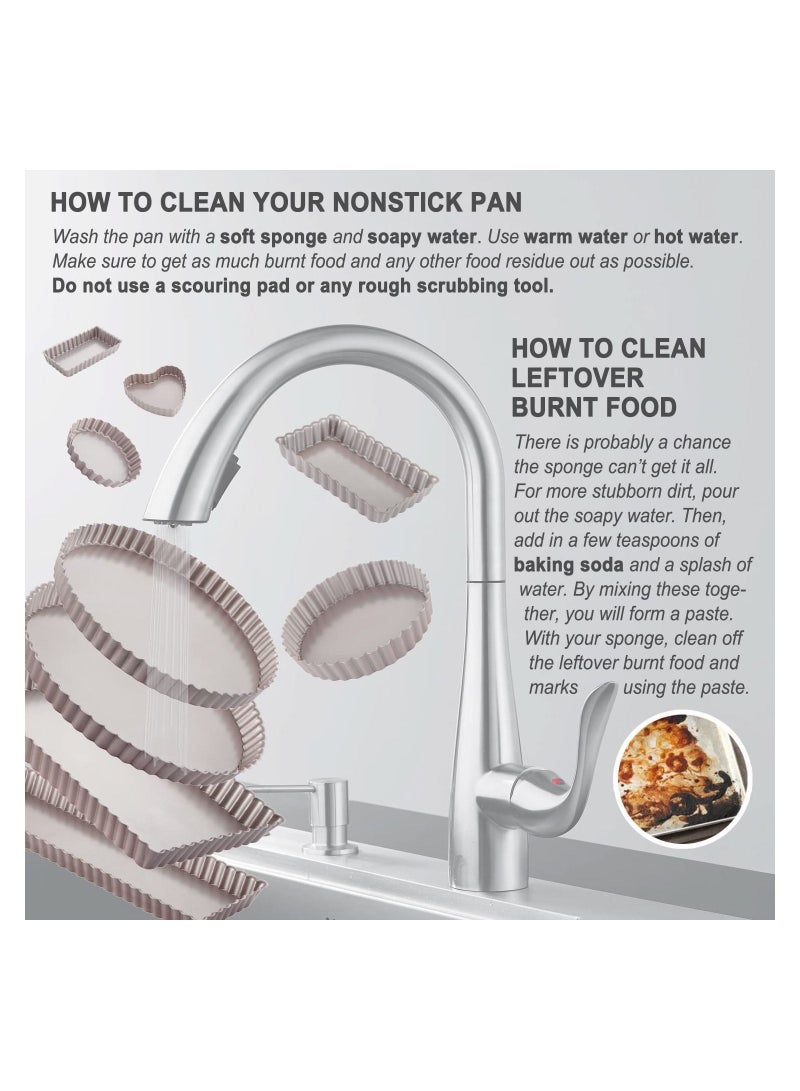 HOW TO CLEAN YOUR NONSTICK PAN

Wash the pan with a soft sponge and soapy water. Use warm water or hot water. Make sure to get as much burnt food and any other food residue out as possible. Do not use a scouring pad or any rough scrubbing tool.

HOW TO CLEAN LEFTOVER BURNT FOOD

There is probably a chance the sponge can't get it all. For more stubborn dirt, pour out the soapy water. Then, add in a few teaspoons of baking soda and a splash of water. By mixing these together, you will form a paste. With your sponge, clean off the leftover burnt food and marks using the paste.