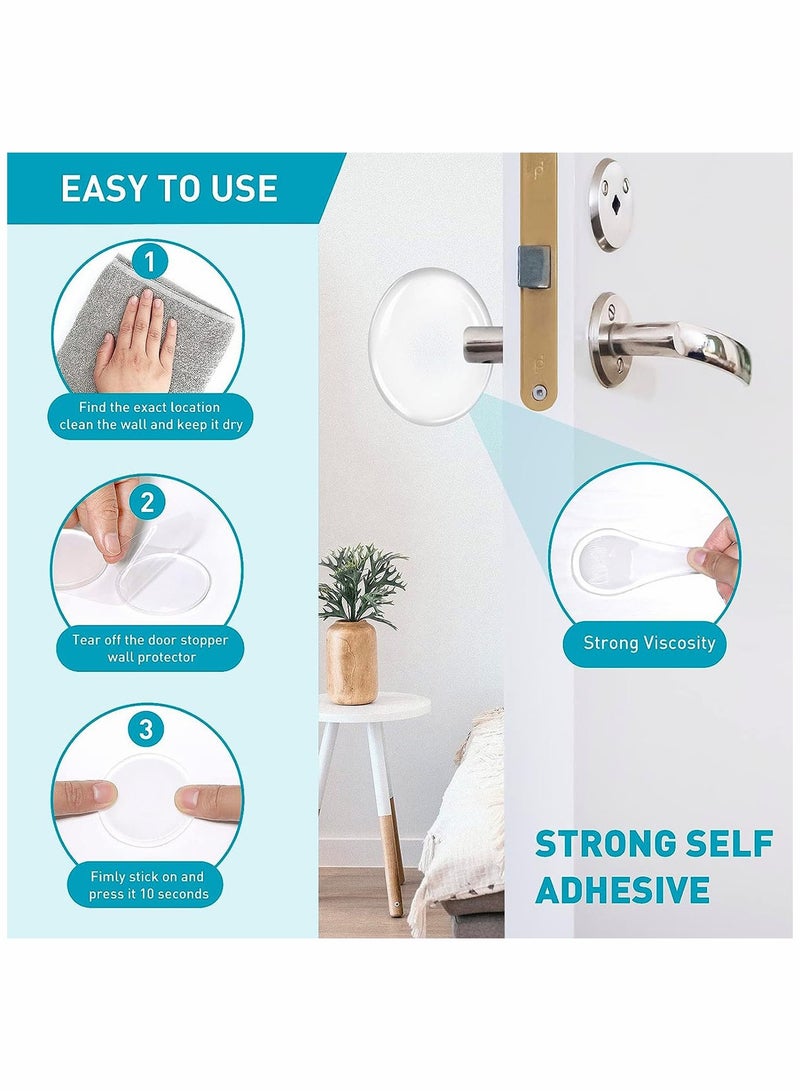 EASY TO USE

1

Find the exact location clean the wall and keep it dry

2

Tear off the door stopper wall protector

3

Fimly stick on and press it 10 seconds

Strong Viscosity

STRONG SELF ADHESIVE