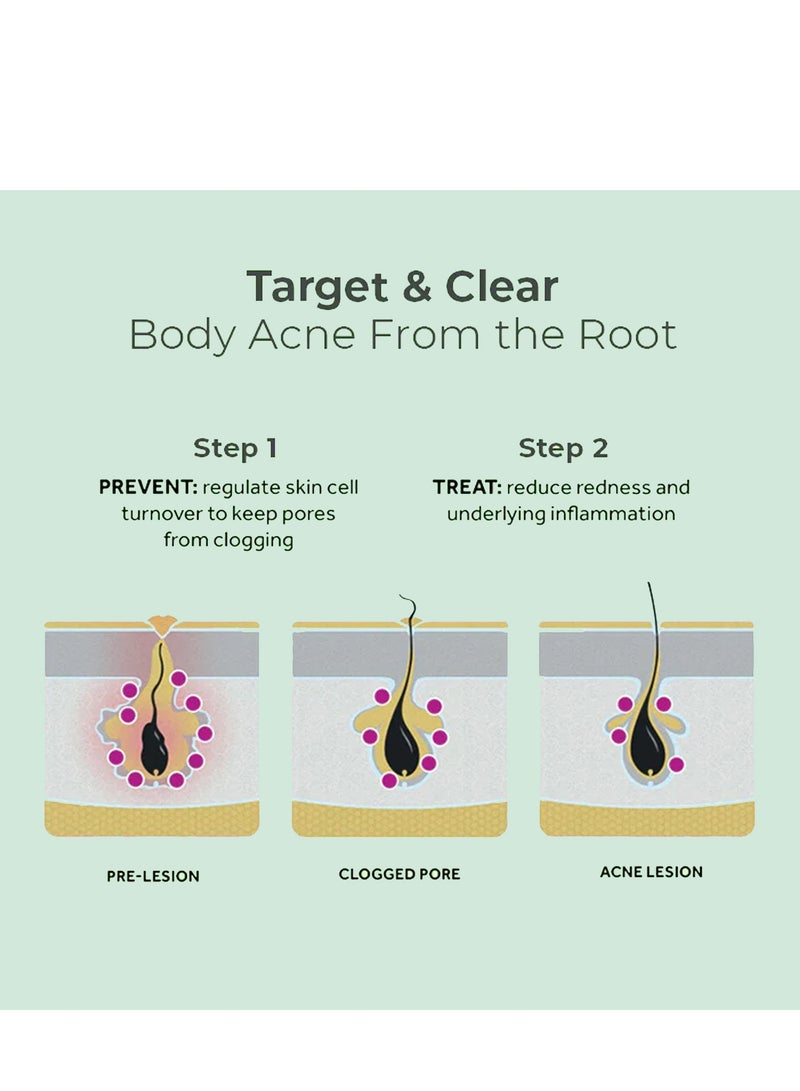 Target & Clear
Body Acne From the Root

Step 1
PREVENT: regulate skin cell turnover to keep pores from clogging

Step 2
TREAT: reduce redness and underlying inflammation

PRE-LESION

CLOGGED PORE

ACNE LESION