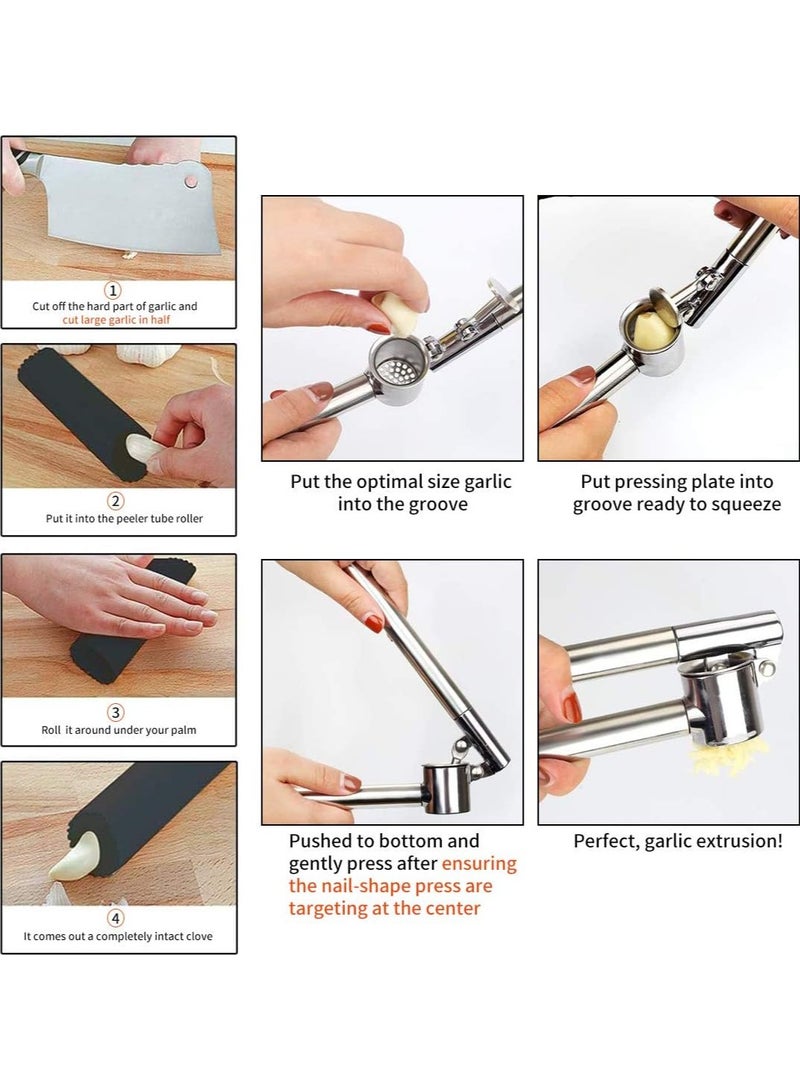 1
Cut off the hard part of garlic and cut large garlic in half

2
Put it into the peeler tube roller

3
Roll it around under your palm

4
It comes out a completely intact clove

Put the optimal size garlic into the groove

Put pressing plate into groove ready to squeeze

Pushed to bottom and gently press after ensuring the nail-shape press are targeting at the center

Perfect, garlic extrusion!