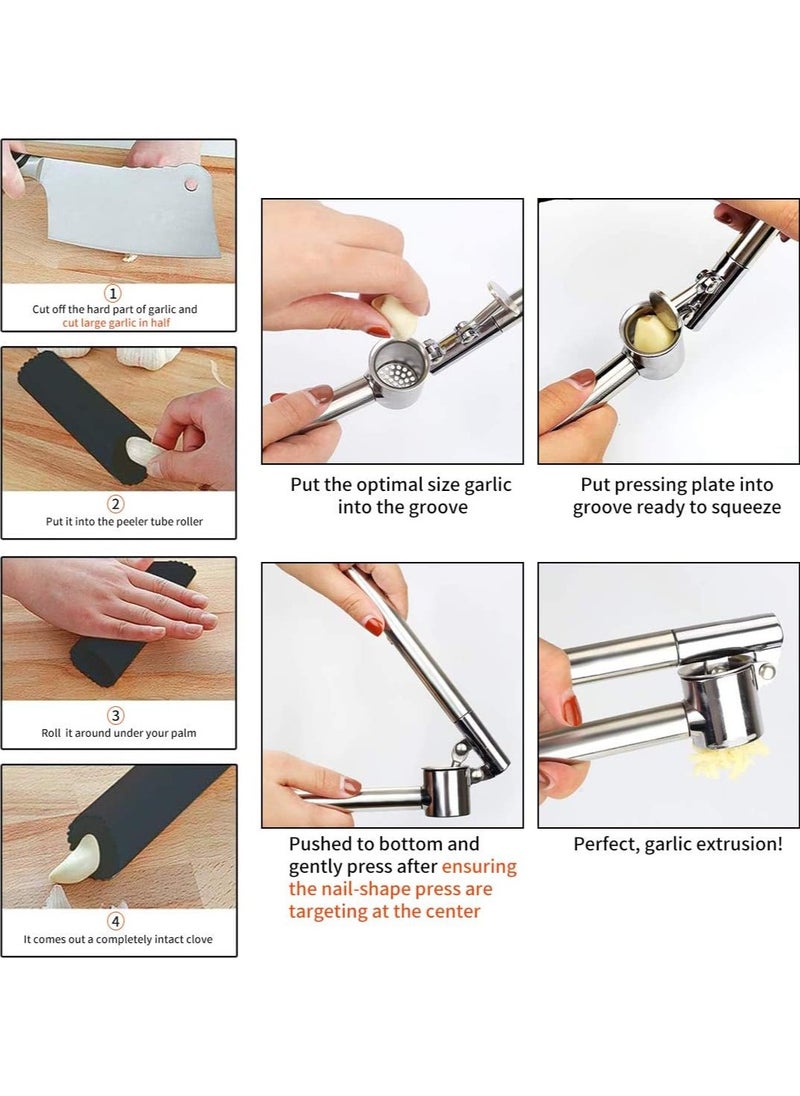 1
Cut off the hard part of garlic and cut large garlic in half

2
Put it into the peeler tube roller

3
Roll it around under your palm

4
It comes out a completely intact clove

Put the optimal size garlic into the groove

Put pressing plate into groove ready to squeeze

Pushed to bottom and gently press after ensuring the nail-shape press are targeting at the center

Perfect, garlic extrusion!