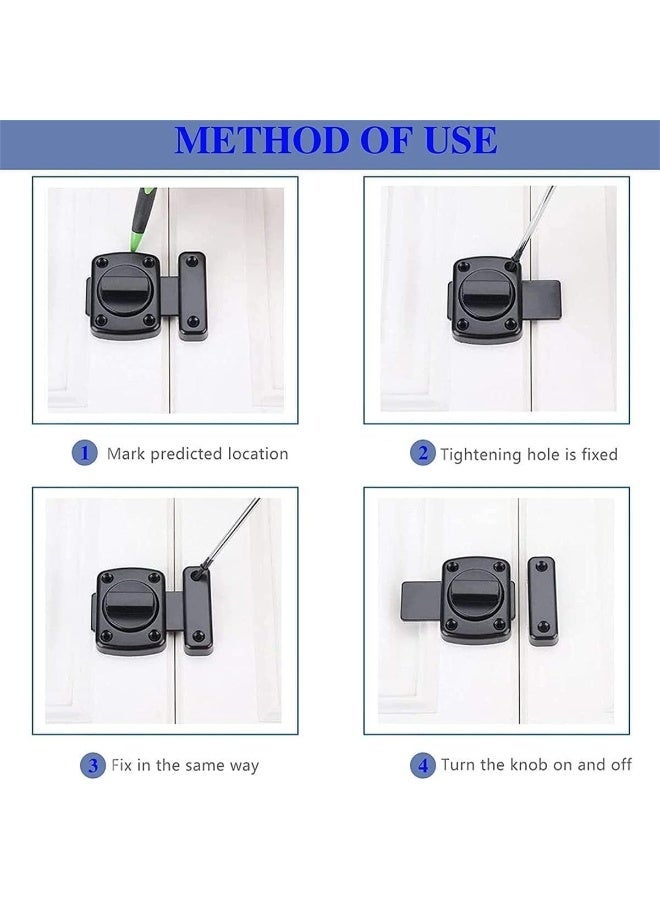 METHOD OF USE

1 Mark predicted location

2 Tightening hole is fixed

3 Fix in the same way

4 Turn the knob on and off