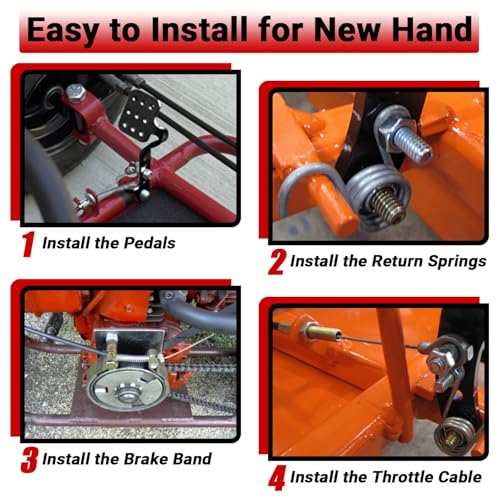 Easy to Install for New Hand

1 Install the Pedals

2 Install the Return Springs

3 Install the Brake Band

4 Install the Throttle Cable