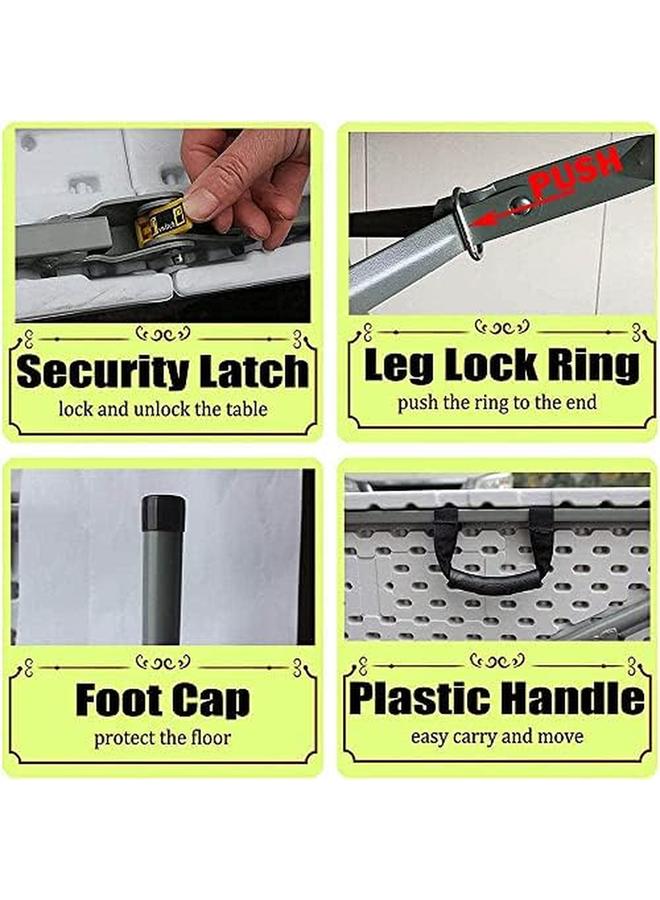 Security Latch
lock and unlock the table

PUSH

Leg Lock Ring
push the ring to the end

Foot Cap
protect the floor

Plastic Handle
easy carry and move