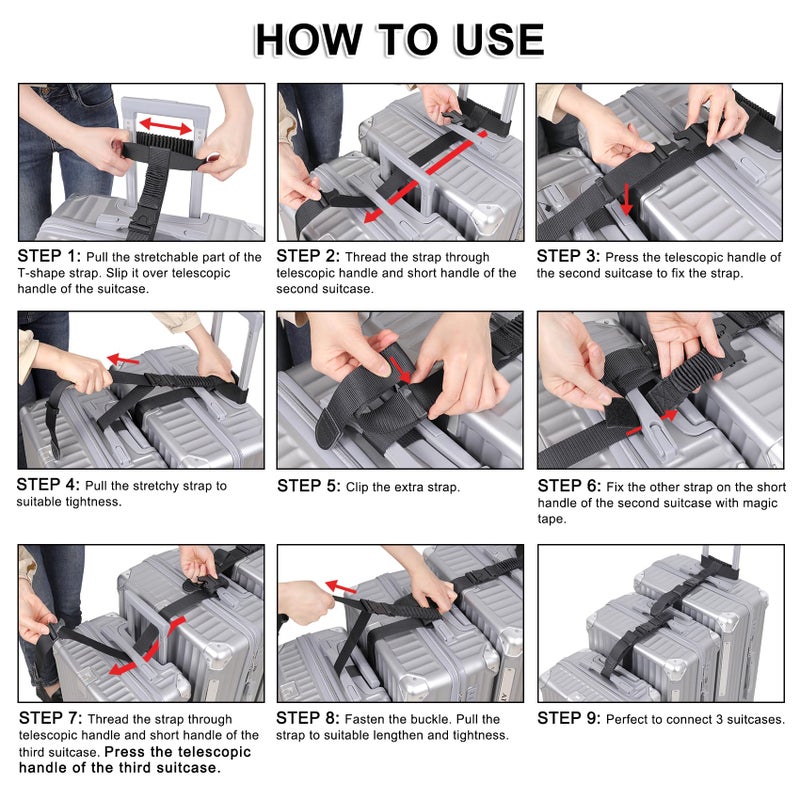 HOW TO USE

STEP 1: Pull the stretchable part of the T-shape strap. Slip it over telescopic handle of the suitcase.

STEP 2: Thread the strap through telescopic handle and short handle of the second suitcase.

STEP 3: Press the telescopic handle of the second suitcase to fix the strap.

STEP 4: Pull the stretchy strap to suitable tightness.

STEP 5: Clip the extra strap.

STEP 6: Fix the other strap on the short handle of the second suitcase with magic tape.

STEP 7: Thread the strap through telescopic handle and short handle of the third suitcase. Press the telescopic handle of the third suitcase.

STEP 8: Fasten the buckle. Pull the strap to suitable lengthen and tightness.

STEP 9: Perfect to connect 3 suitcases.