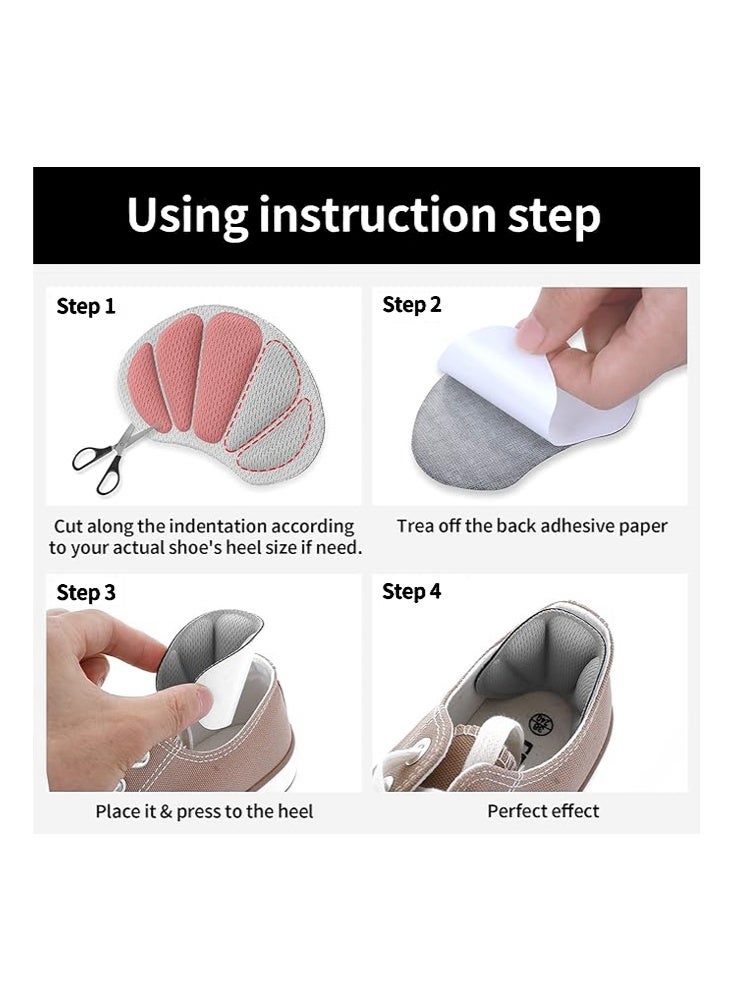 Using instruction step

Step 1

Cut along the indentation according to your actual shoe's heel size if need.

Step 2

Trea off the back adhesive paper

Step 3

Place it & press to the heel

Step 4

Perfect effect