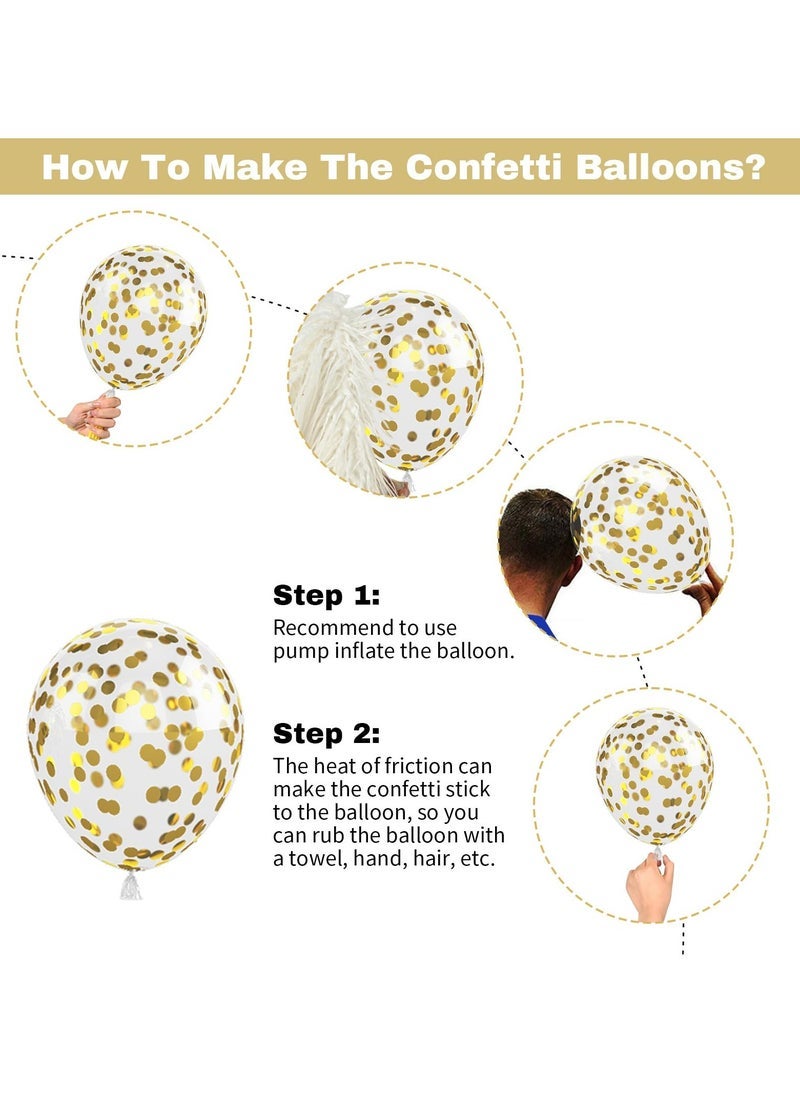 How To Make The Confetti Balloons?

Step 1:
Recommend to use pump inflate the balloon.

Step 2:
The heat of friction can make the confetti stick to the balloon, so you can rub the balloon with a towel, hand, hair, etc.