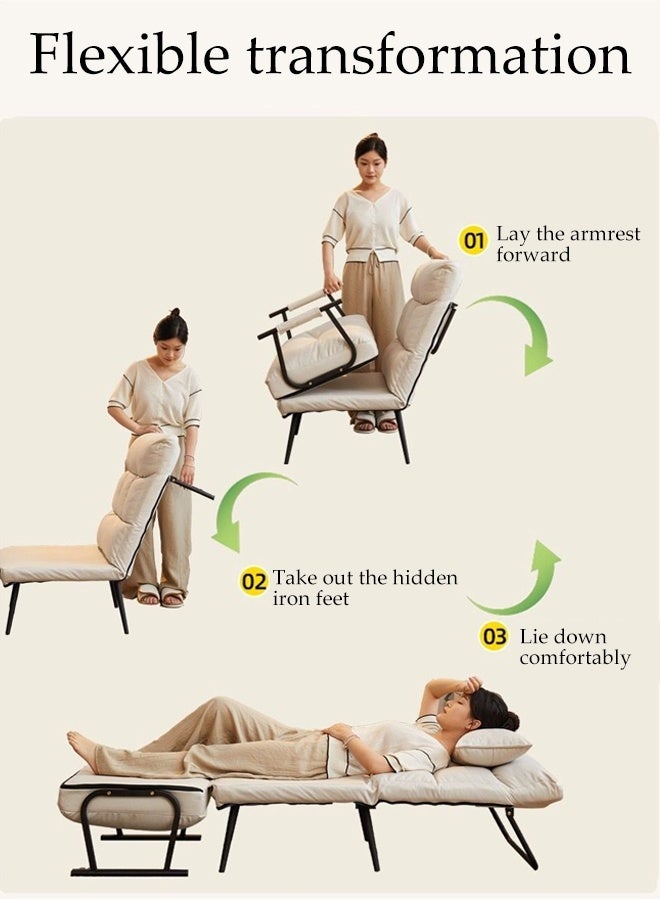 Flexible transformation

01 Lay the armrest forward

02 Take out the hidden iron feet

03 Lie down comfortably