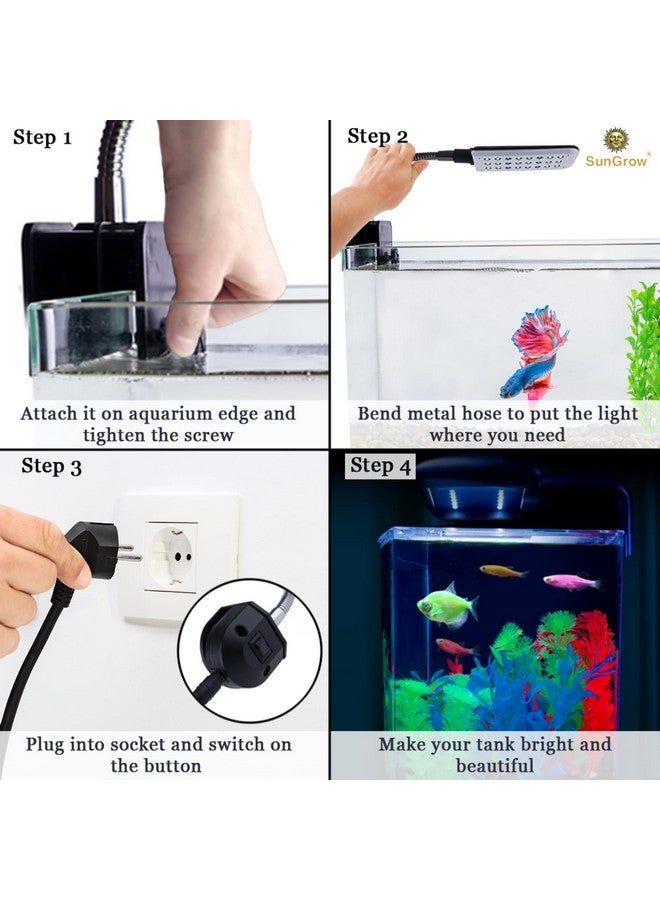 Step 1

Attach it on aquarium edge and tighten the screw

Step 2

SunGrow

Bend metal hose to put the light where you need

Step 3

Plug into socket and switch on the button

Step 4

Make your tank bright and beautiful