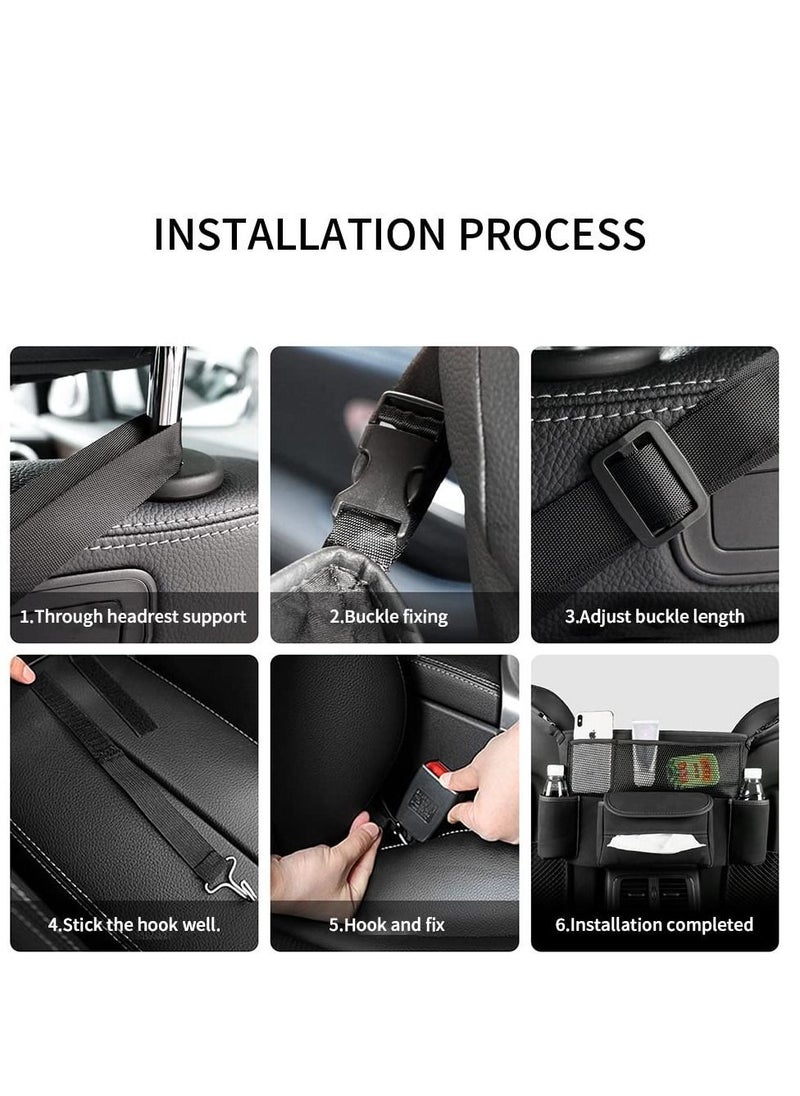 INSTALLATION PROCESS

1.Through headrest support

2.Buckle fixing

3.Adjust buckle length

4.Stick the hook well.

5.Hook and fix

6.Installation completed