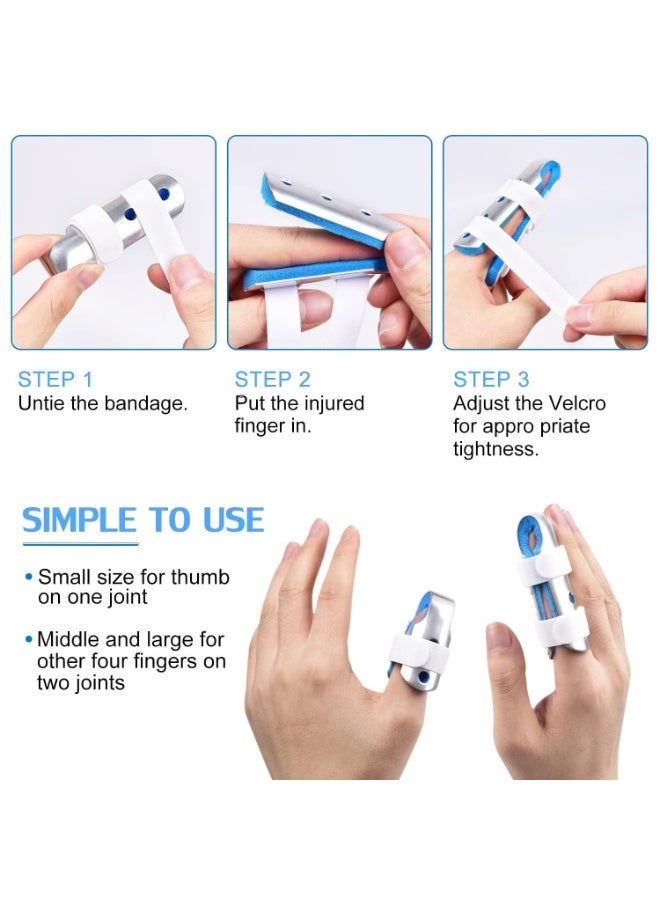 STEP 1
Untie the bandage.

STEP 2
Put the injured finger in.

STEP 3
Adjust the Velcro for appro priate tightness.

SIMPLE TO USE

• Small size for thumb on one joint

• Middle and large for other four fingers on two joints