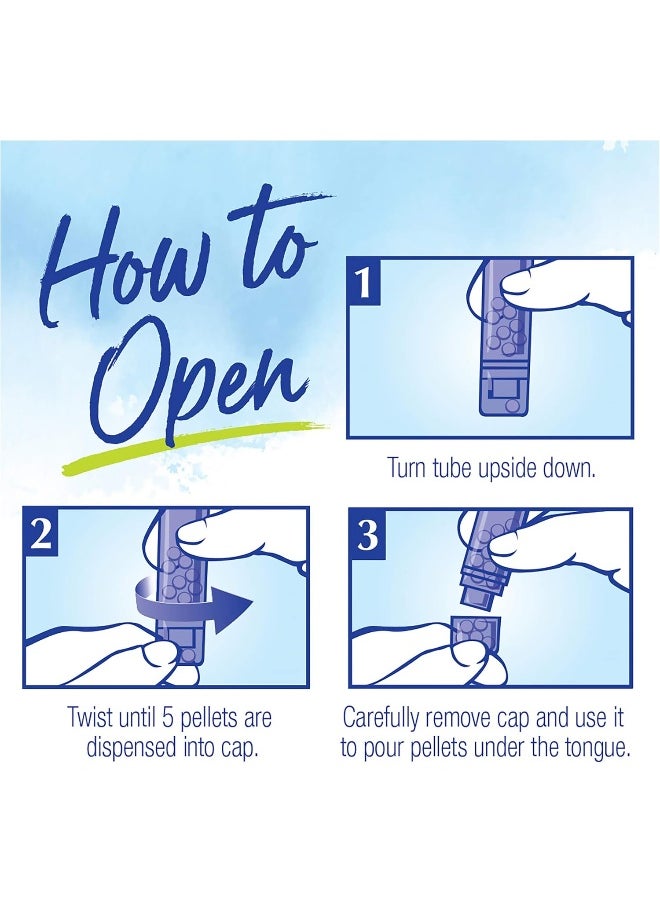 How to Open

1

Turn tube upside down.

2

Twist until 5 pellets are dispensed into cap.

3

Carefully remove cap and use it to pour pellets under the tongue.