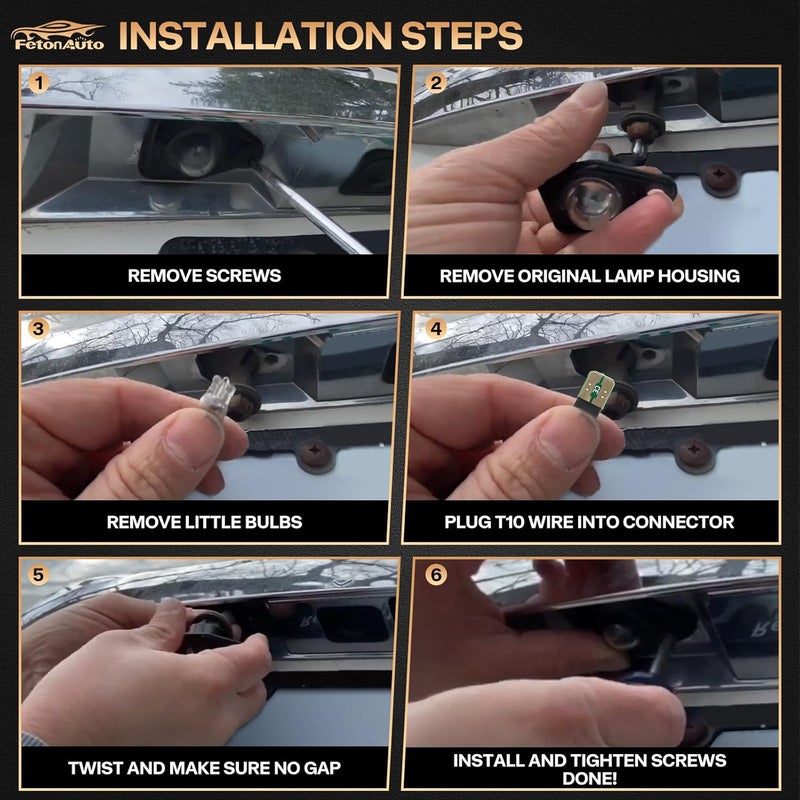 FetonAuto INSTALLATION STEPS

1

REMOVE SCREWS

2

REMOVE ORIGINAL LAMP HOUSING

3

REMOVE LITTLE BULBS

4

PLUG T10 WIRE INTO CONNECTOR

5

TWIST AND MAKE SURE NO GAP

6

INSTALL AND TIGHTEN SCREWS DONE!