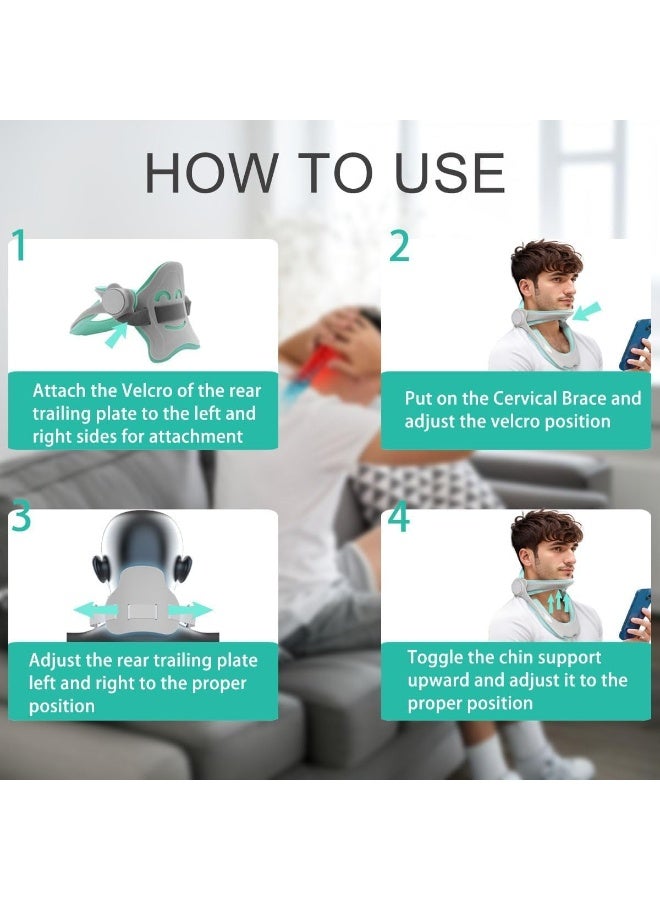 HOW TO USE

1

Attach the Velcro of the rear trailing plate to the left and right sides for attachment

2

Put on the Cervical Brace and adjust the velcro position

3

Adjust the rear trailing plate left and right to the proper position

4

Toggle the chin support upward and adjust it to the proper position