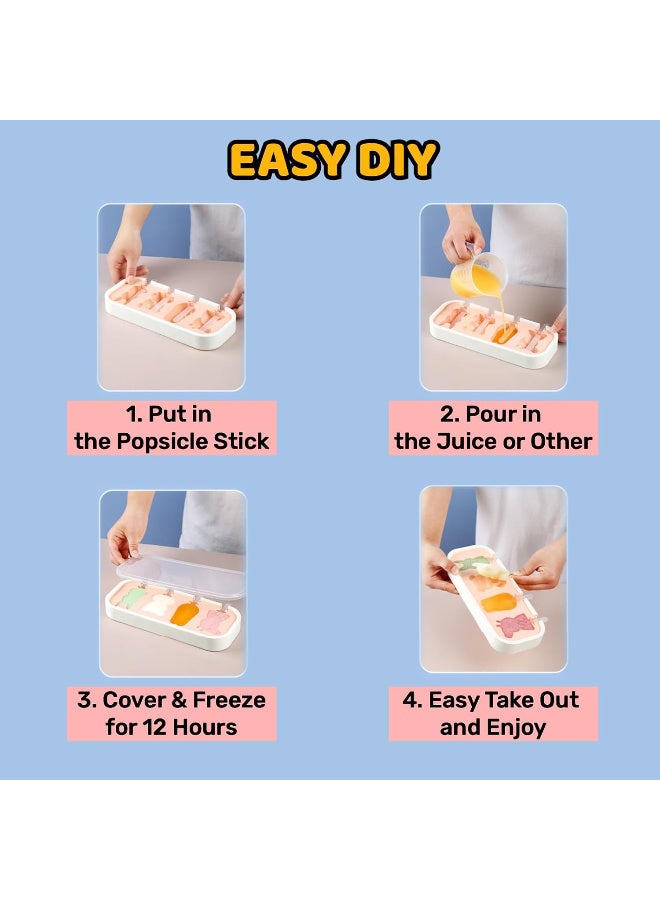 EASY DIY

1. Put in the Popsicle Stick

2. Pour in the Juice or Other

3. Cover & Freeze for 12 Hours

4. Easy Take Out and Enjoy