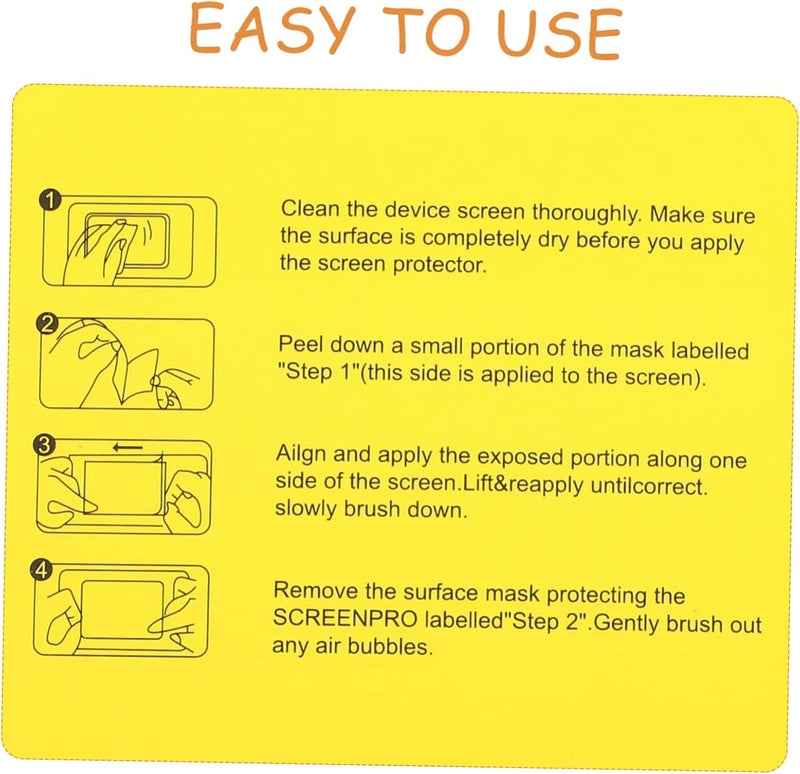 EASY TO USE

1

Clean the device screen thoroughly. Make sure the surface is completely dry before you apply the screen protector.

2

Peel down a small portion of the mask labelled "Step 1"(this side is applied to the screen).

3

Ailgn and apply the exposed portion along one side of the screen.Lift&reapply untilcorrect. slowly brush down.

4

Remove the surface mask protecting the SCREENPRO labelled"Step 2".Gently brush out any air bubbles.