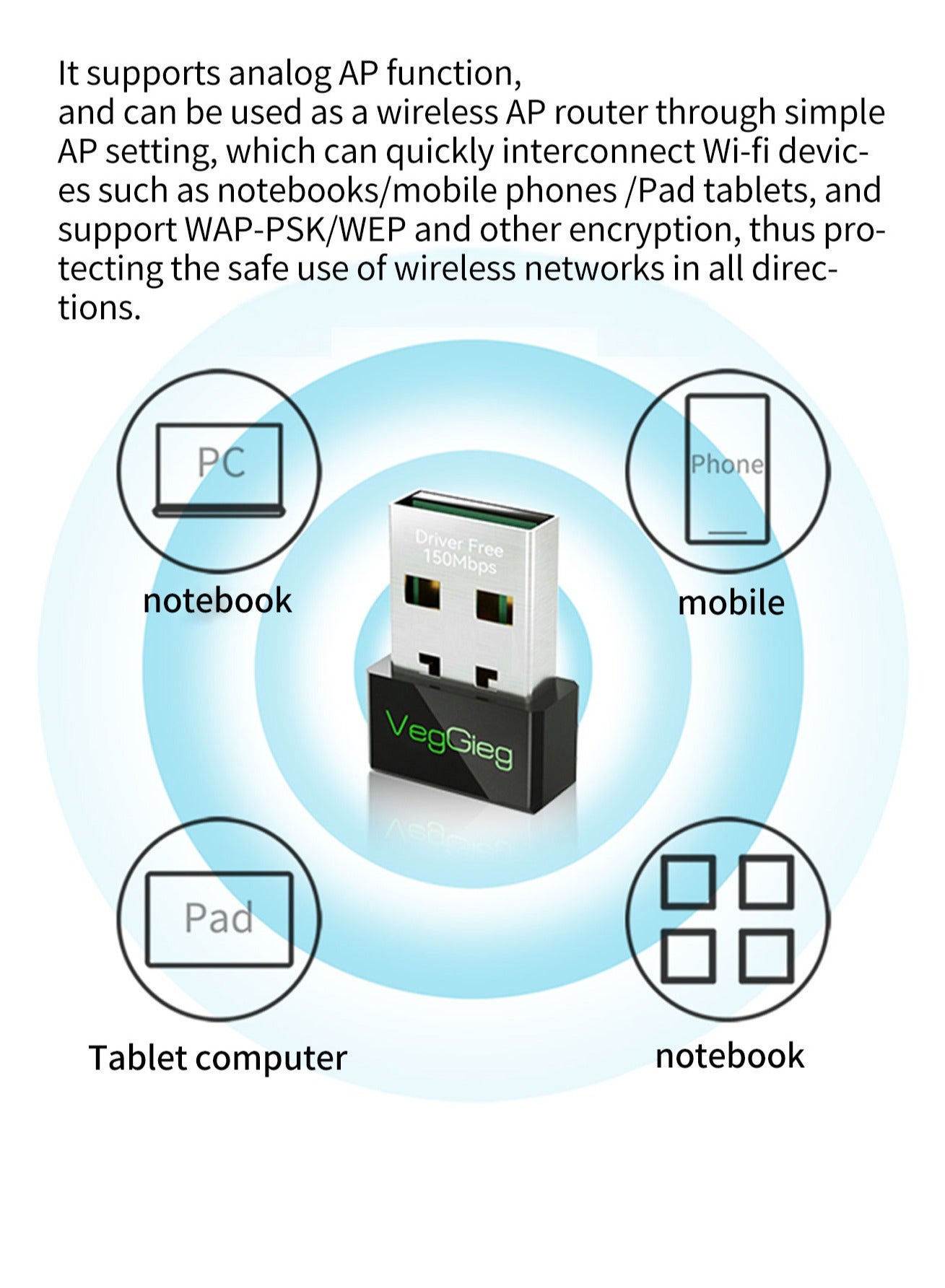 It supports analog AP function,
and can be used as a wireless AP router through simple AP setting, which can quickly interconnect Wi-fi devices such as notebooks/mobile phones /Pad tablets, and support WAP-PSK/WEP and other encryption, thus protecting the safe use of wireless networks in all directions.

PC

notebook

Phone

mobile

Driver Free
150Mbps

VegGieg

Pad

Tablet computer

notebook