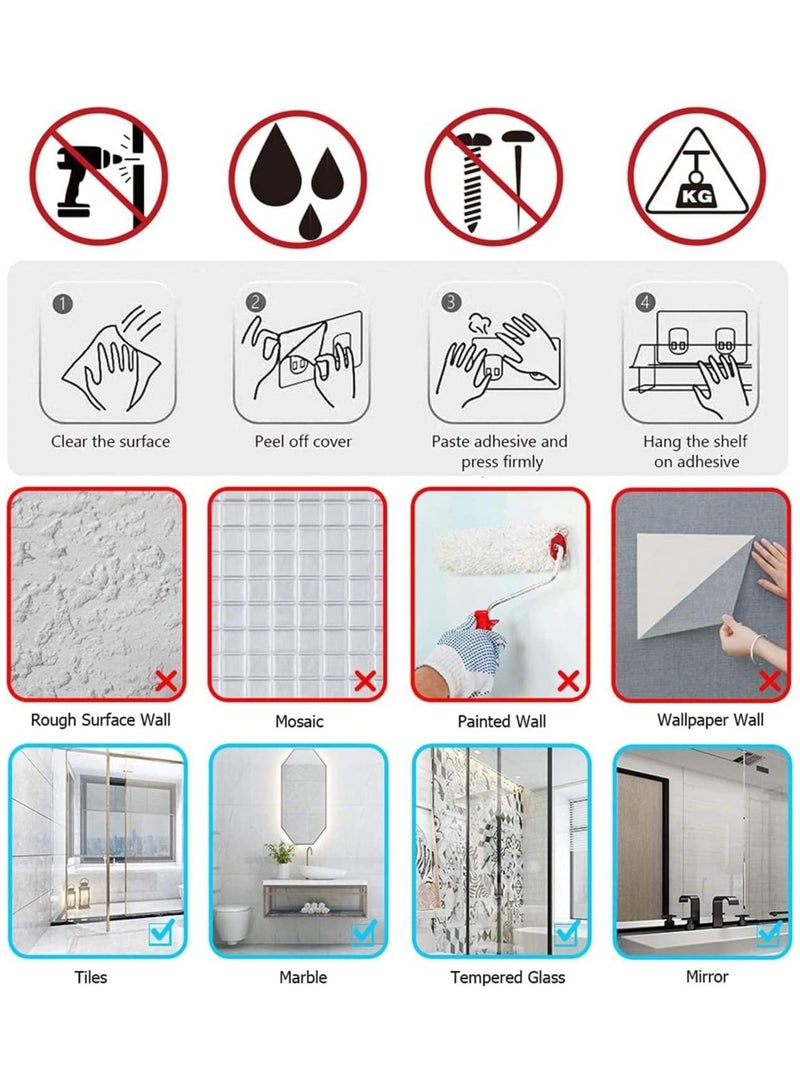 KG

1
Clear the surface

2
Peel off cover

3
Paste adhesive and press firmly

4
Hang the shelf on adhesive

Rough Surface Wall

Mosaic

Painted Wall

Wallpaper Wall

Tiles

Marble

Tempered Glass

Mirror