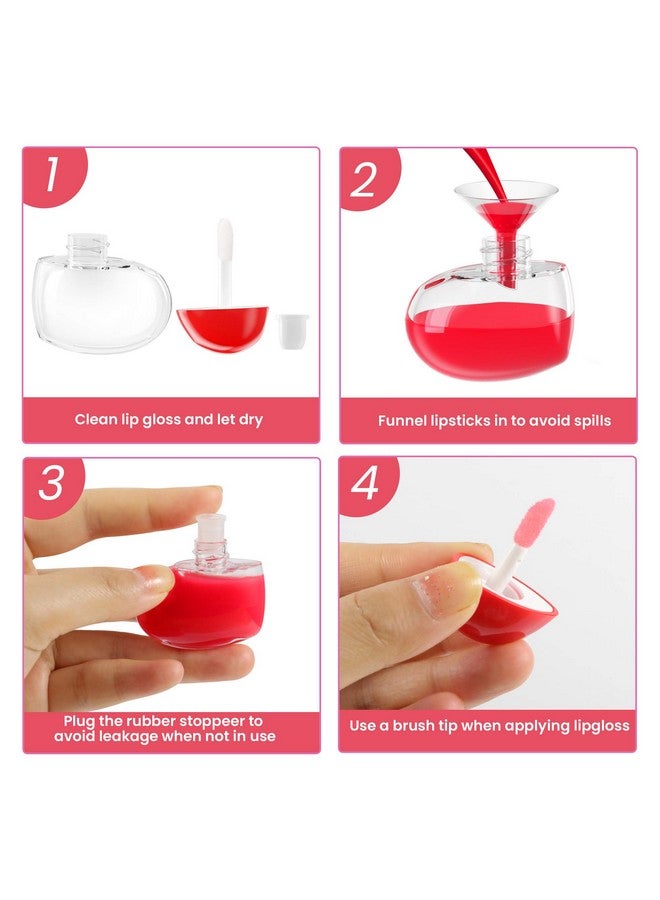 1

Clean lip gloss and let dry

2

Funnel lipsticks in to avoid spills

3

Plug the rubber stoppeer to avoid leakage when not in use

4

Use a brush tip when applying lipgloss