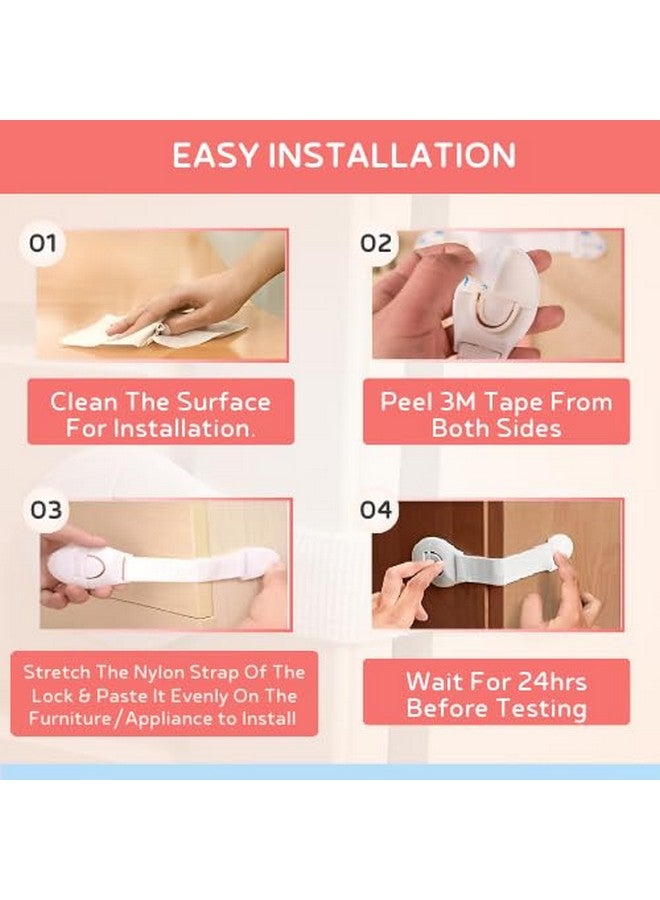 EASY INSTALLATION

01

Clean The Surface For Installation.

02

Peel 3M Tape From Both Sides

03

Stretch The Nylon Strap Of The Lock & Paste It Evenly On The Furniture/Appliance to Install

04

Wait For 24hrs Before Testing