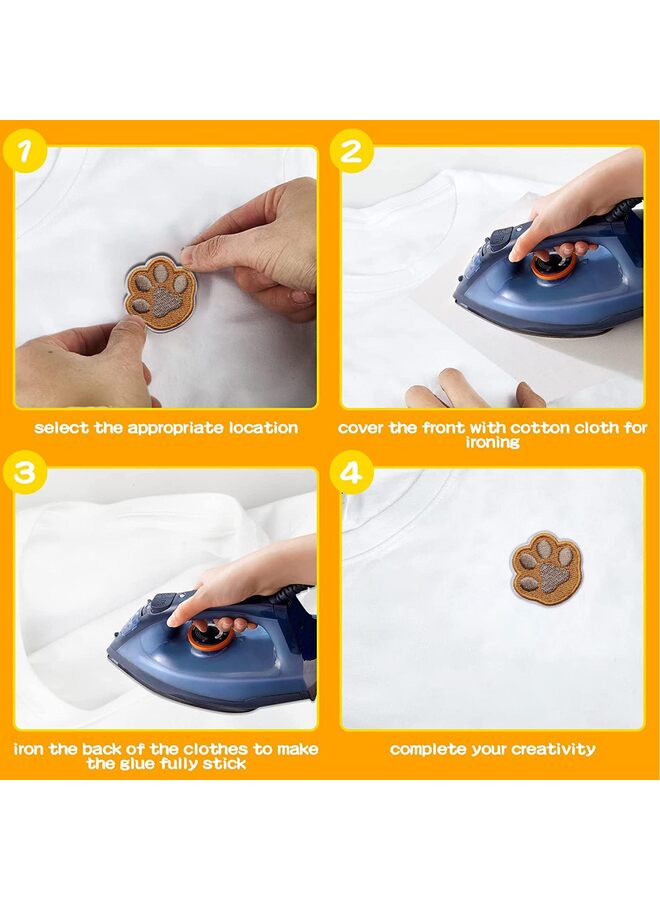 1

select the appropriate location

2

cover the front with cotton cloth for ironing

3

iron the back of the clothes to make the glue fully stick

4

complete your creativity