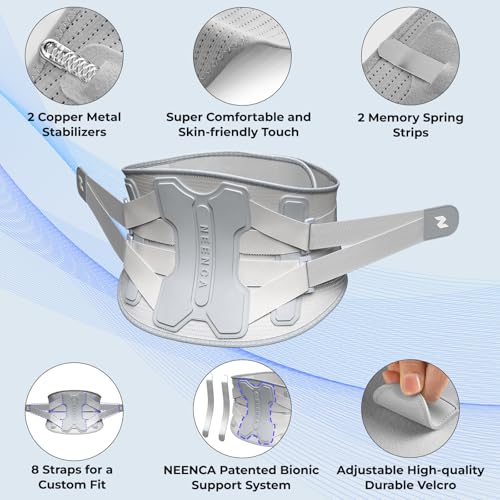 2 Copper Metal Stabilizers

Super Comfortable and Skin-friendly Touch

2 Memory Spring Strips

NEENCA

8 Straps for a Custom Fit

NEENCA Patented Bionic Support System

Adjustable High-quality Durable Velcro