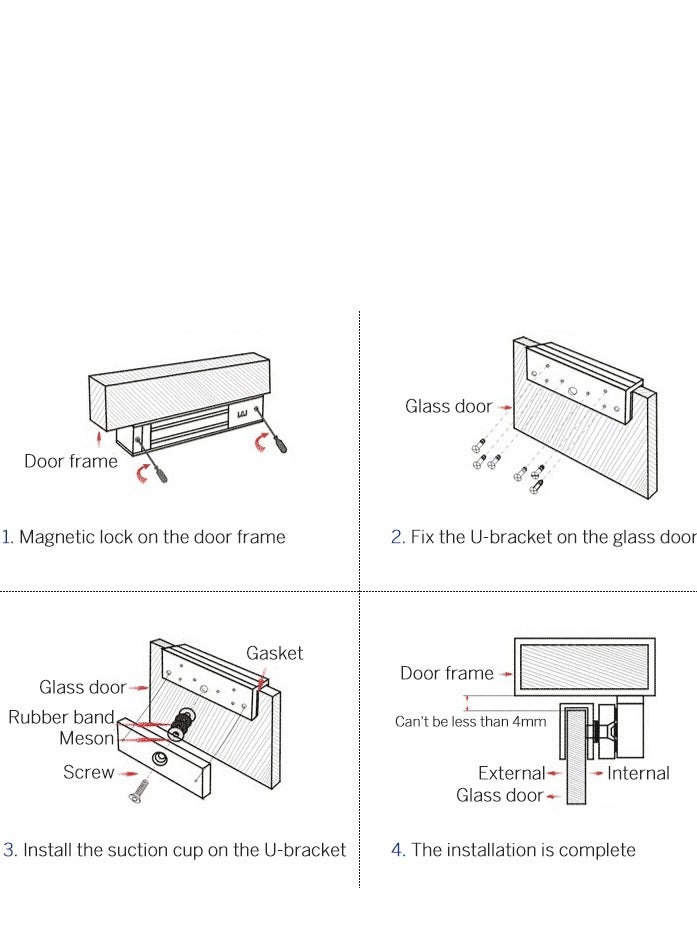 Door frame

1. Magnetic lock on the door frame

Glass door

2. Fix the U-bracket on the glass door

Gasket
Glass door
Rubber band
Meson
Screw

3. Install the suction cup on the U-bracket

Door frame
Can't be less than 4mm
External
Internal
Glass door

4. The installation is complete