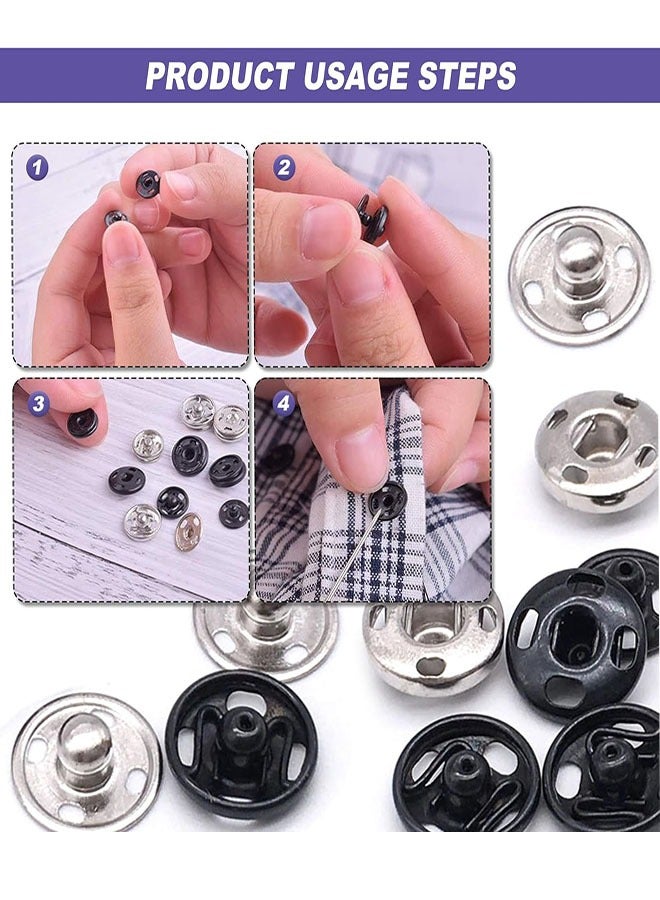 PRODUCT USAGE STEPS

1

2

3

4