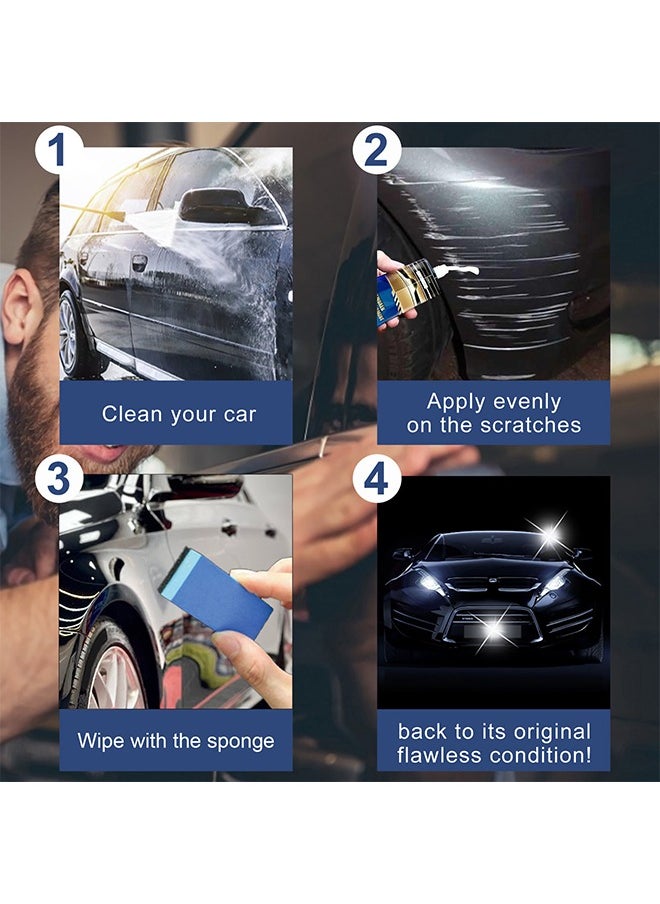 1
Clean your car

2
Apply evenly on the scratches

3
Wipe with the sponge

4
back to its original flawless condition!