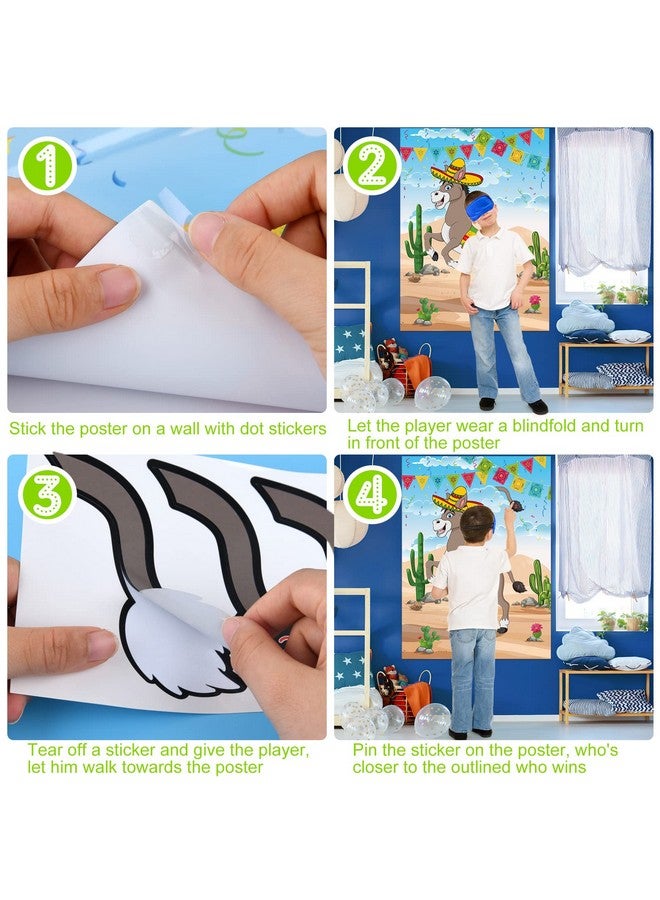 1

Stick the poster on a wall with dot stickers

2

Let the player wear a blindfold and turn in front of the poster

3

Tear off a sticker and give the player, let him walk towards the poster

4

Pin the sticker on the poster, who's closer to the outlined who wins