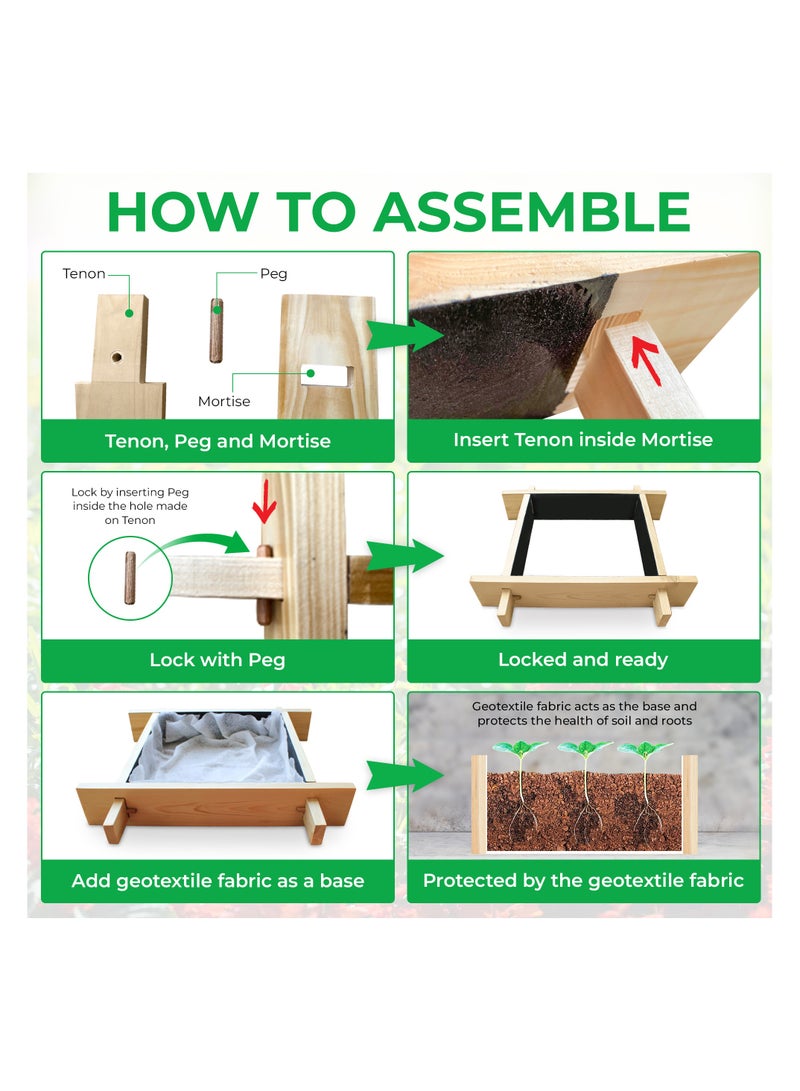 HOW TO ASSEMBLE

Tenon

Peg

Mortise

Tenon, Peg and Mortise

Insert Tenon inside Mortise

Lock by inserting Peg inside the hole made on Tenon

Lock with Peg

Locked and ready

Add geotextile fabric as a base

Geotextile fabric acts as the base and protects the health of soil and roots

Protected by the geotextile fabric