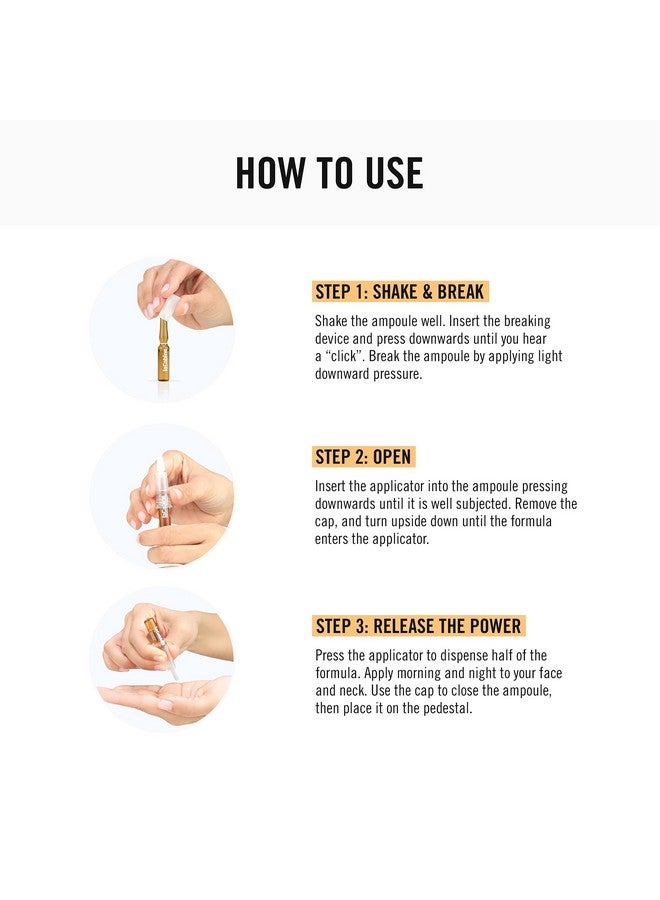 HOW TO USE

STEP 1: SHAKE & BREAK

Shake the ampoule well. Insert the breaking device and press downwards until you hear a “click”. Break the ampoule by applying light downward pressure.

STEP 2: OPEN

Insert the applicator into the ampoule pressing downwards until it is well subjected. Remove the cap, and turn upside down until the formula enters the applicator.

STEP 3: RELEASE THE POWER

Press the applicator to dispense half of the formula. Apply morning and night to your face and neck. Use the cap to close the ampoule, then place it on the pedestal.