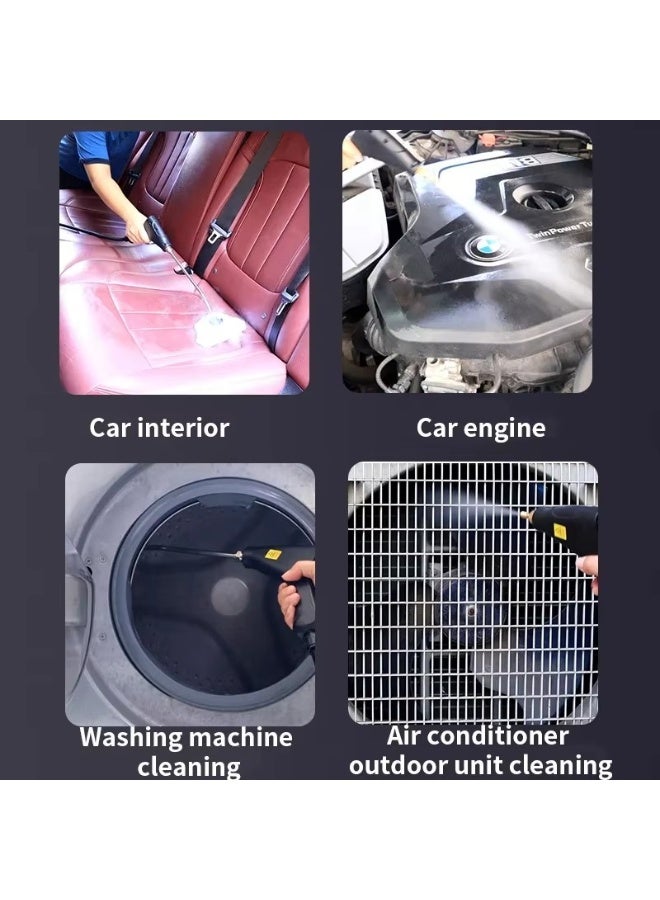 Car interior

Car engine

Washing machine cleaning

Air conditioner outdoor unit cleaning