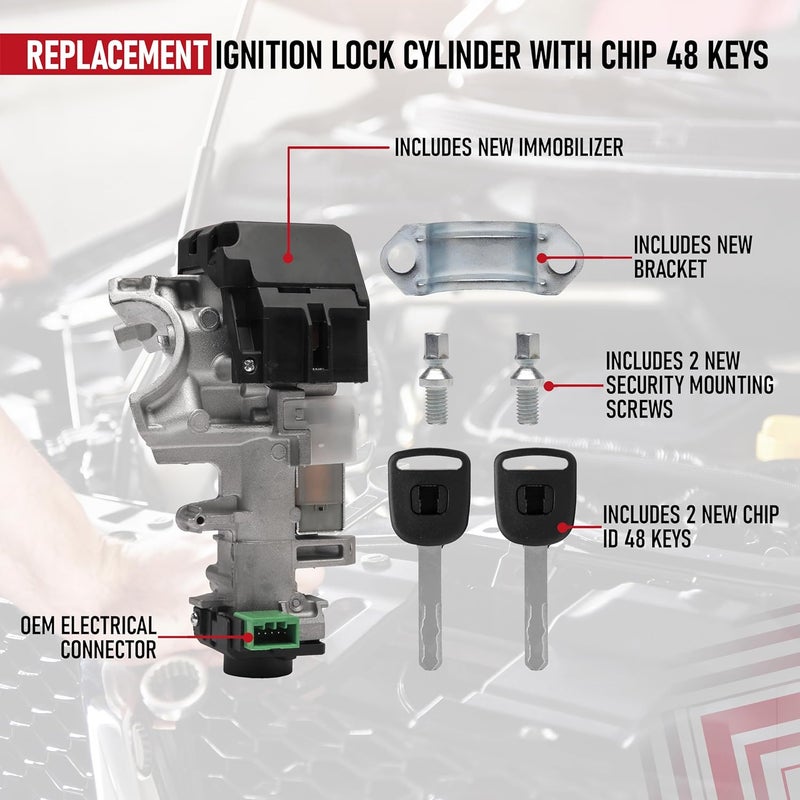 REPLACEMENT IGNITION LOCK CYLINDER WITH CHIP 48 KEYS

INCLUDES NEW IMMOBILIZER

INCLUDES NEW BRACKET

INCLUDES 2 NEW SECURITY MOUNTING SCREWS

INCLUDES 2 NEW CHIP ID 48 KEYS

OEM ELECTRICAL CONNECTOR