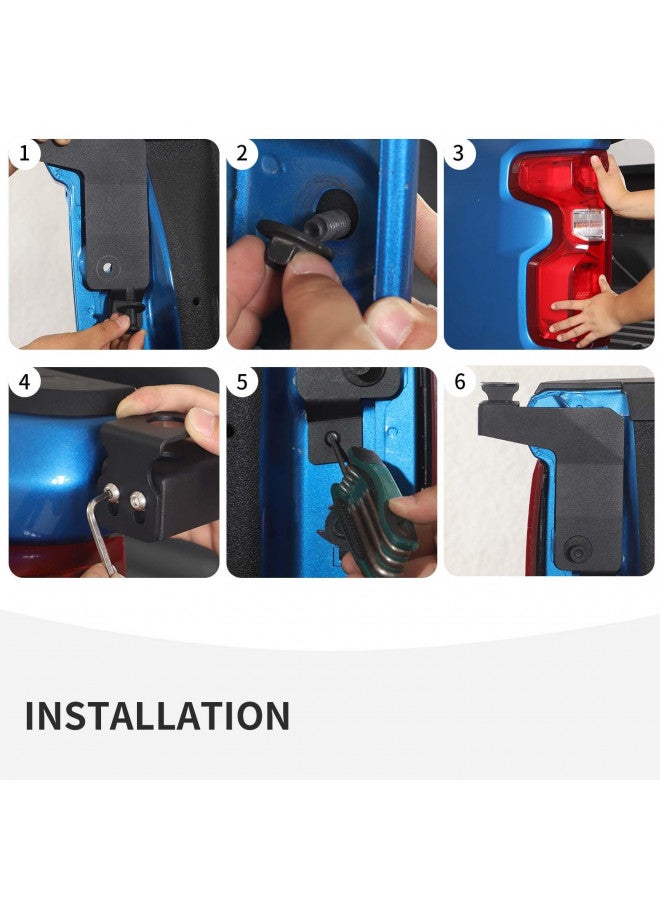 1

2

3

4

5

6

INSTALLATION