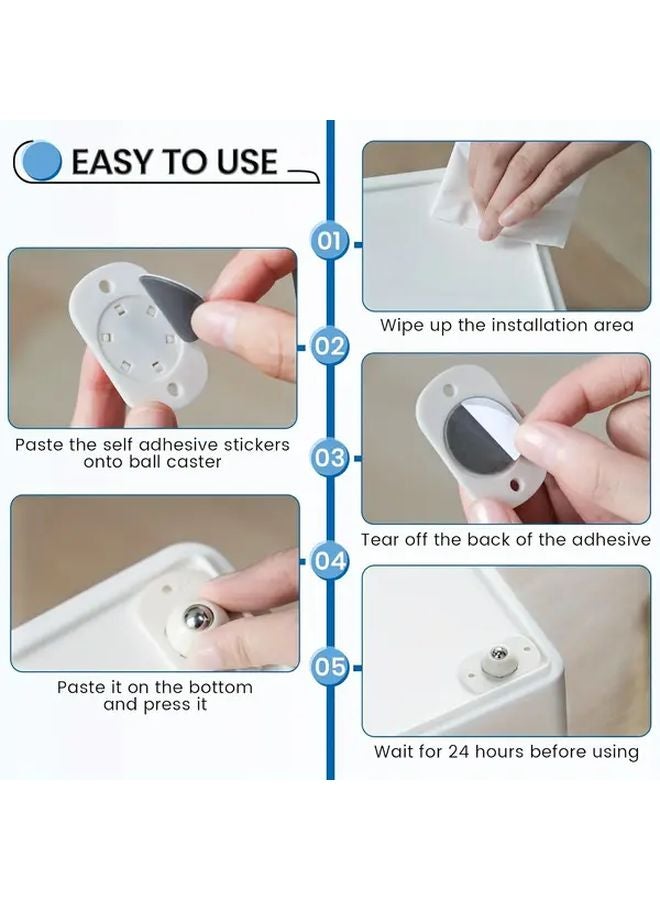 EASY TO USE

01

Wipe up the installation area

02

Paste the self adhesive stickers onto ball caster

03

Tear off the back of the adhesive

04

Paste it on the bottom and press it

05

Wait for 24 hours before using